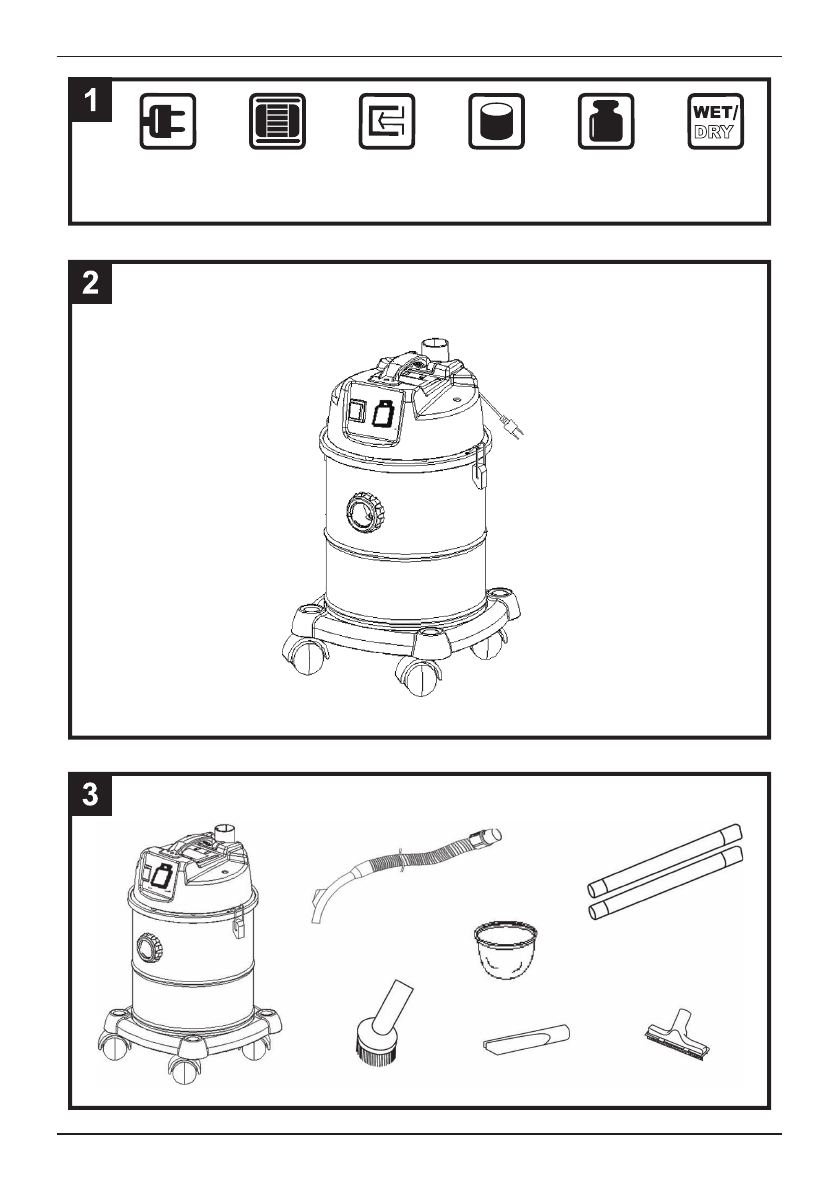 1

WET/
DRY

2

3