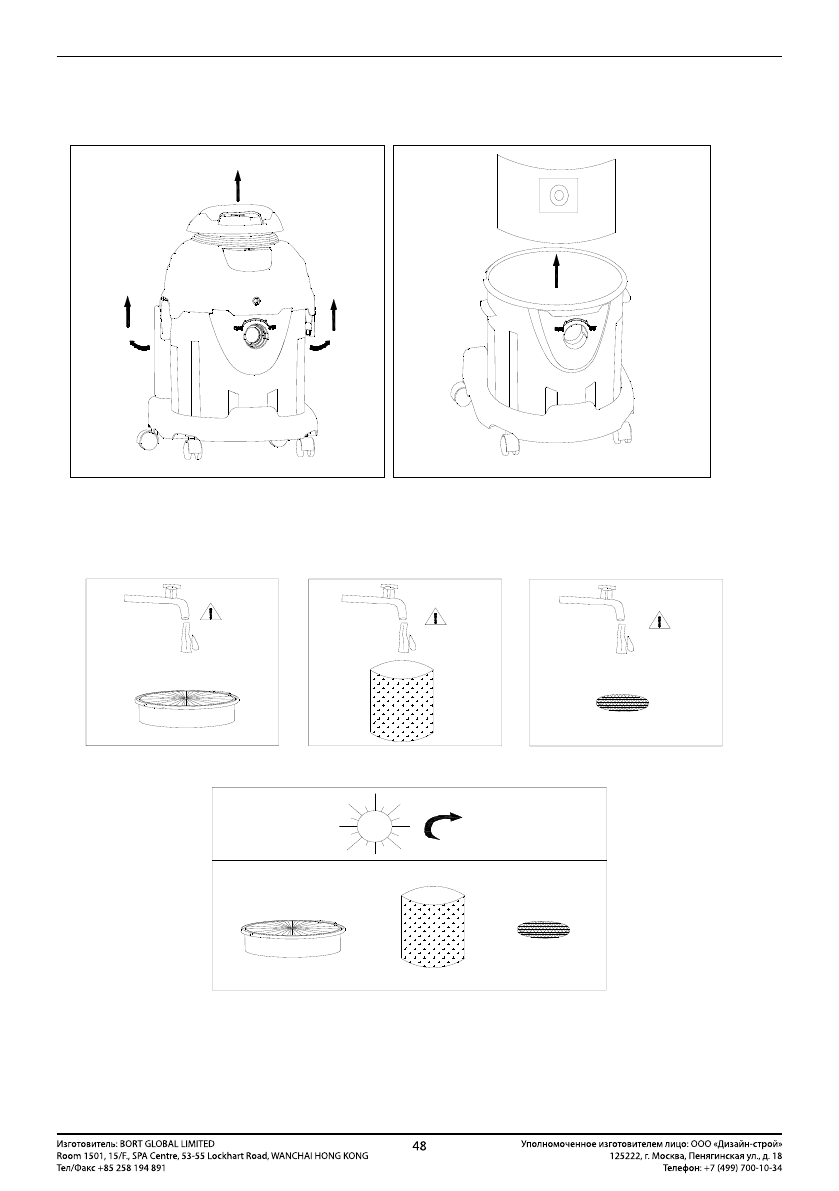 Изготовитель: BORT GLOBAL LIMITED
Room 1501, 15/F., SPA Centre, 53-55 Lockhart Road, WANCHAI HONG KONG
Тел/Факс +85 258 194 891

48

Уполномоченное изготовителем лицо: ООО «Дизайн-строй»
125222, г. Москва, Пенягинская ул., д. 18
Телефон: +7 (499) 700-10-34