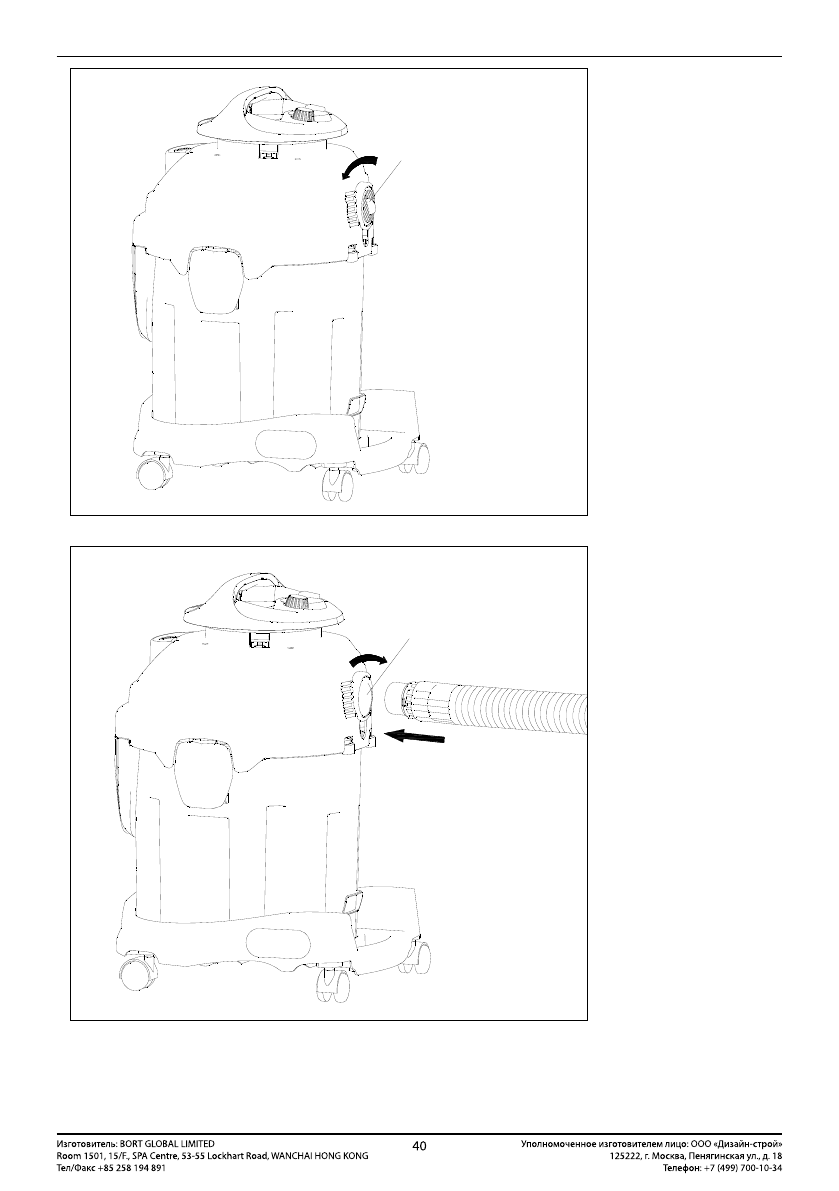 Изготовитель: BORT GLOBAL LIMITED
Room 1501, 15/F., SPA Centre, 53-55 Lockhart Road, WANCHAI HONG KONG
Тел/Факс +85 258 194 891

40

Уполномоченное изготовителем лицо: ООО «Дизайн-строй»
125222, г. Москва, Пенягинская ул., д. 18
Телефон: +7 (499) 700-10-34