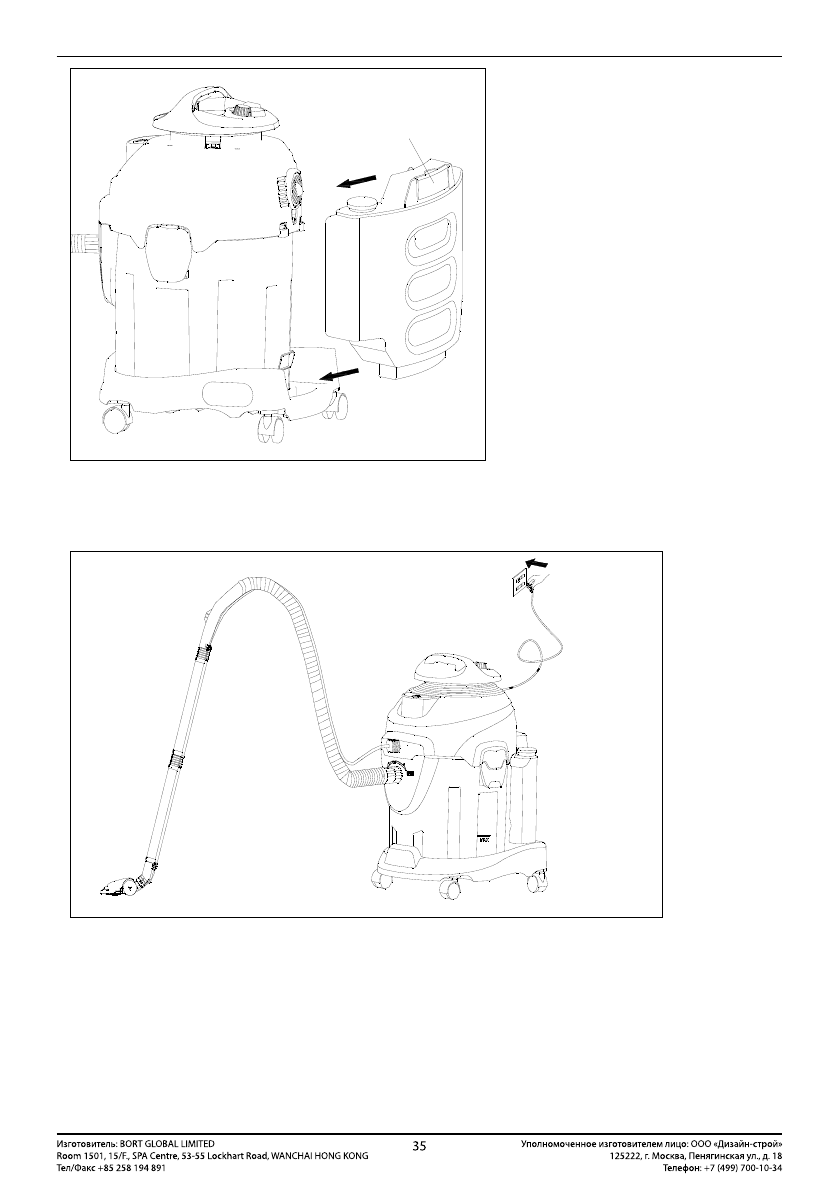 Изготовитель: BORT GLOBAL LIMITED
Room 1501, 15/F., SPA Centre, 53-55 Lockhart Road, WANCHAI HONG KONG
Тел/Факс +85 258 194 891

35

Уполномоченное изготовителем лицо: ООО «Дизайн-строй»
125222, г. Москва, Пенягинская ул., д. 18
Телефон: +7 (499) 700-10-34