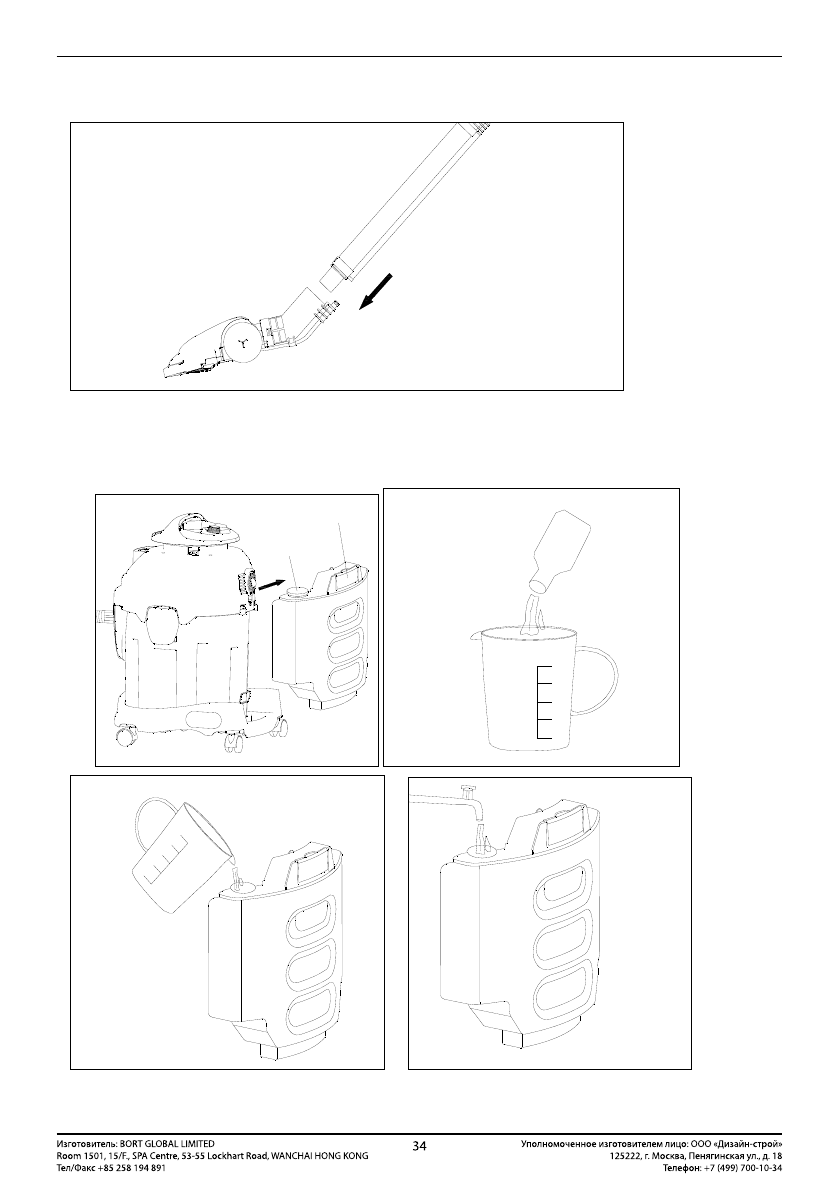 Изготовитель: BORT GLOBAL LIMITED
Room 1501, 15/F., SPA Centre, 53-55 Lockhart Road, WANCHAI HONG KONG
Тел/Факс +85 258 194 891

34

Уполномоченное изготовителем лицо: ООО «Дизайн-строй»
125222, г. Москва, Пенягинская ул., д. 18
Телефон: +7 (499) 700-10-34