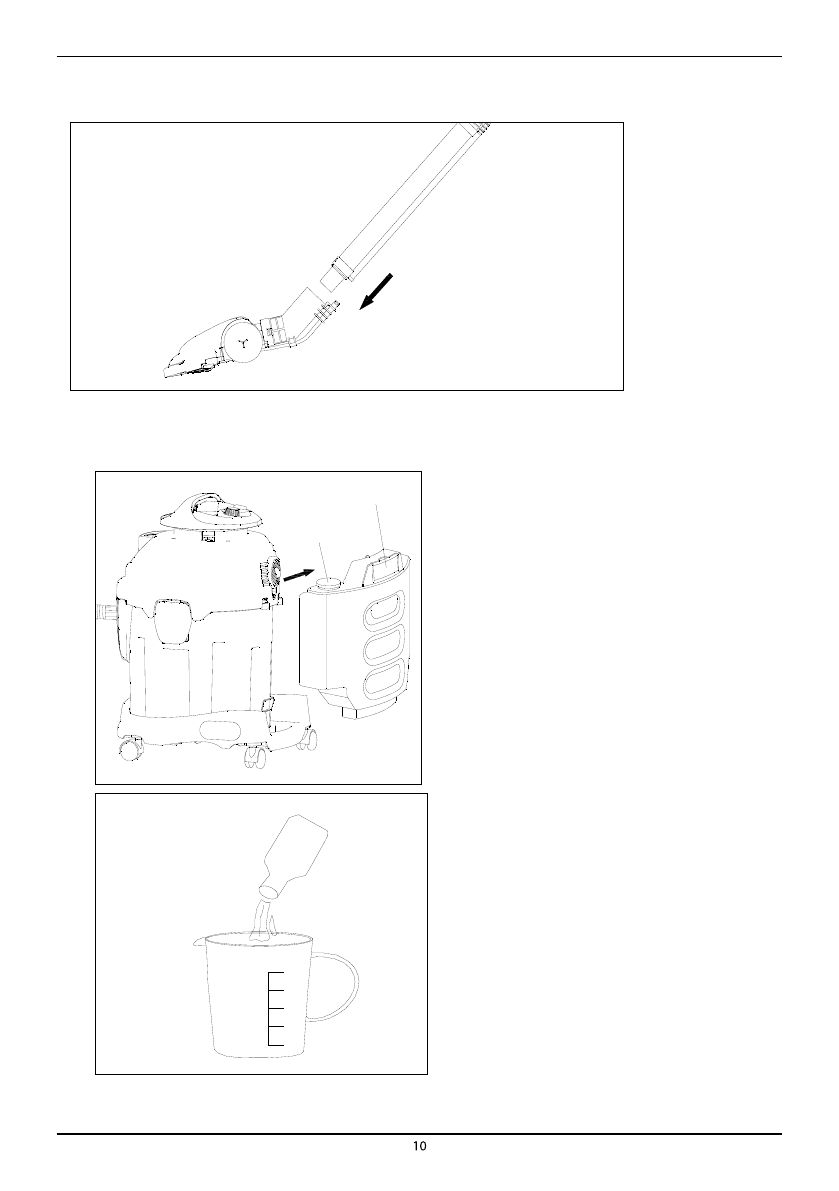 10