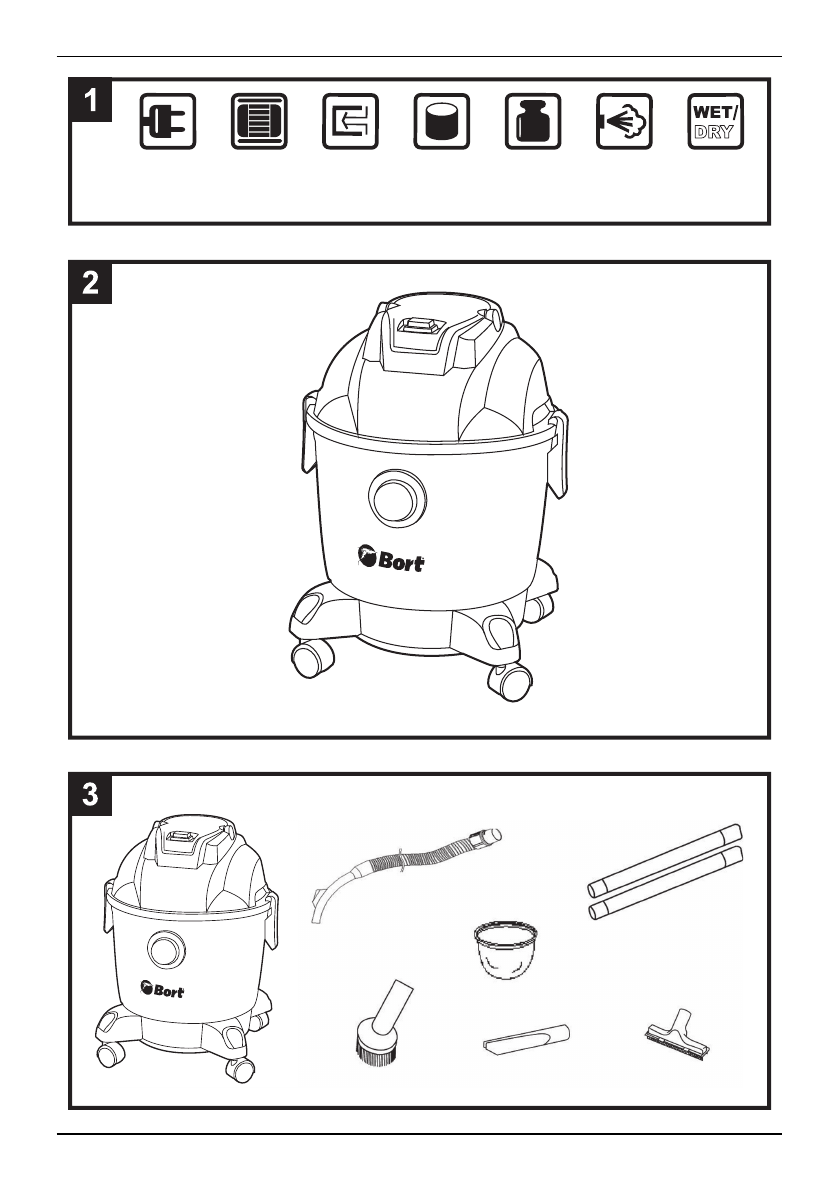 1

WET/
DRY

2

Bort

3

Bort