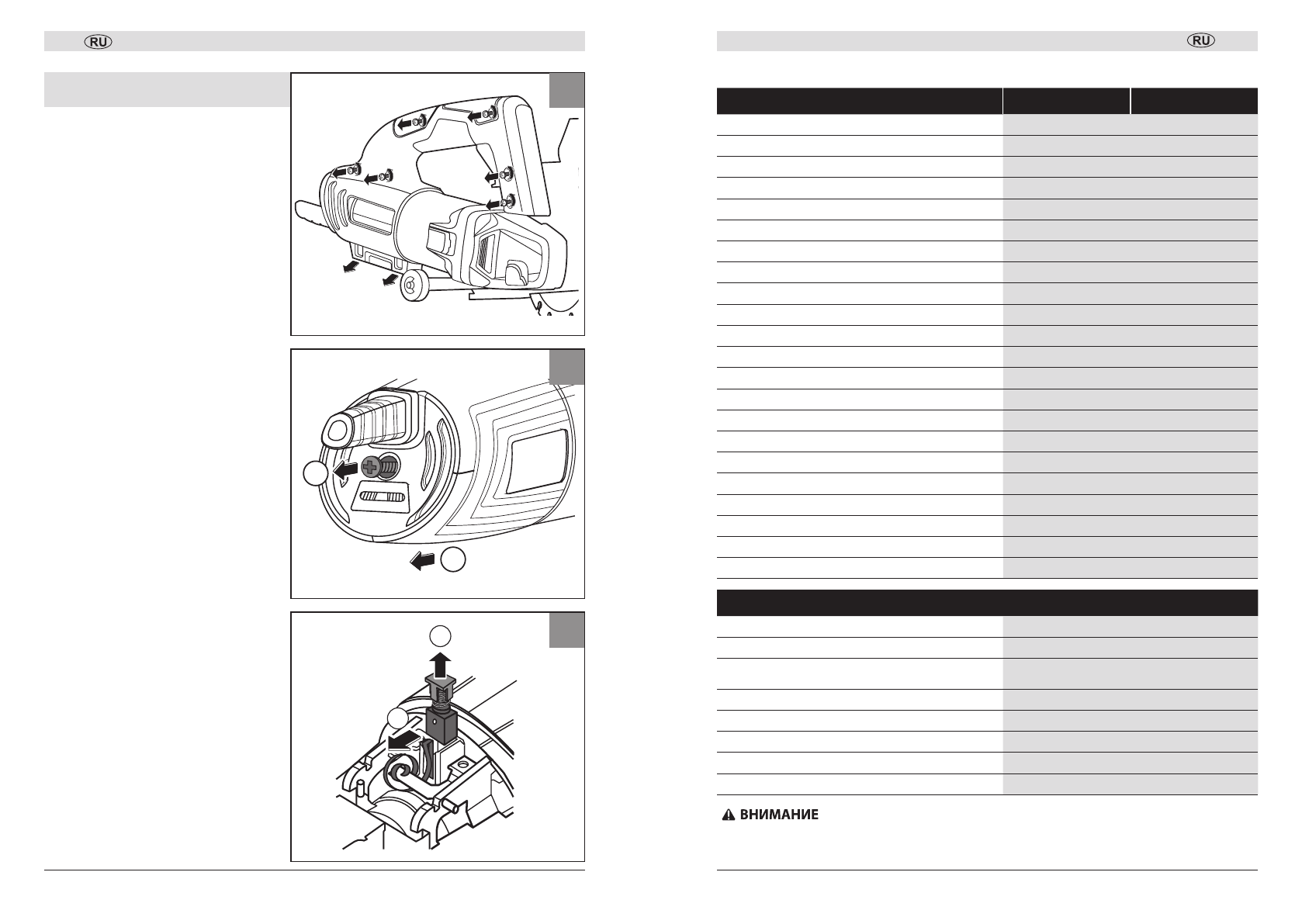 RU

RU

ВНИМАНИЕ