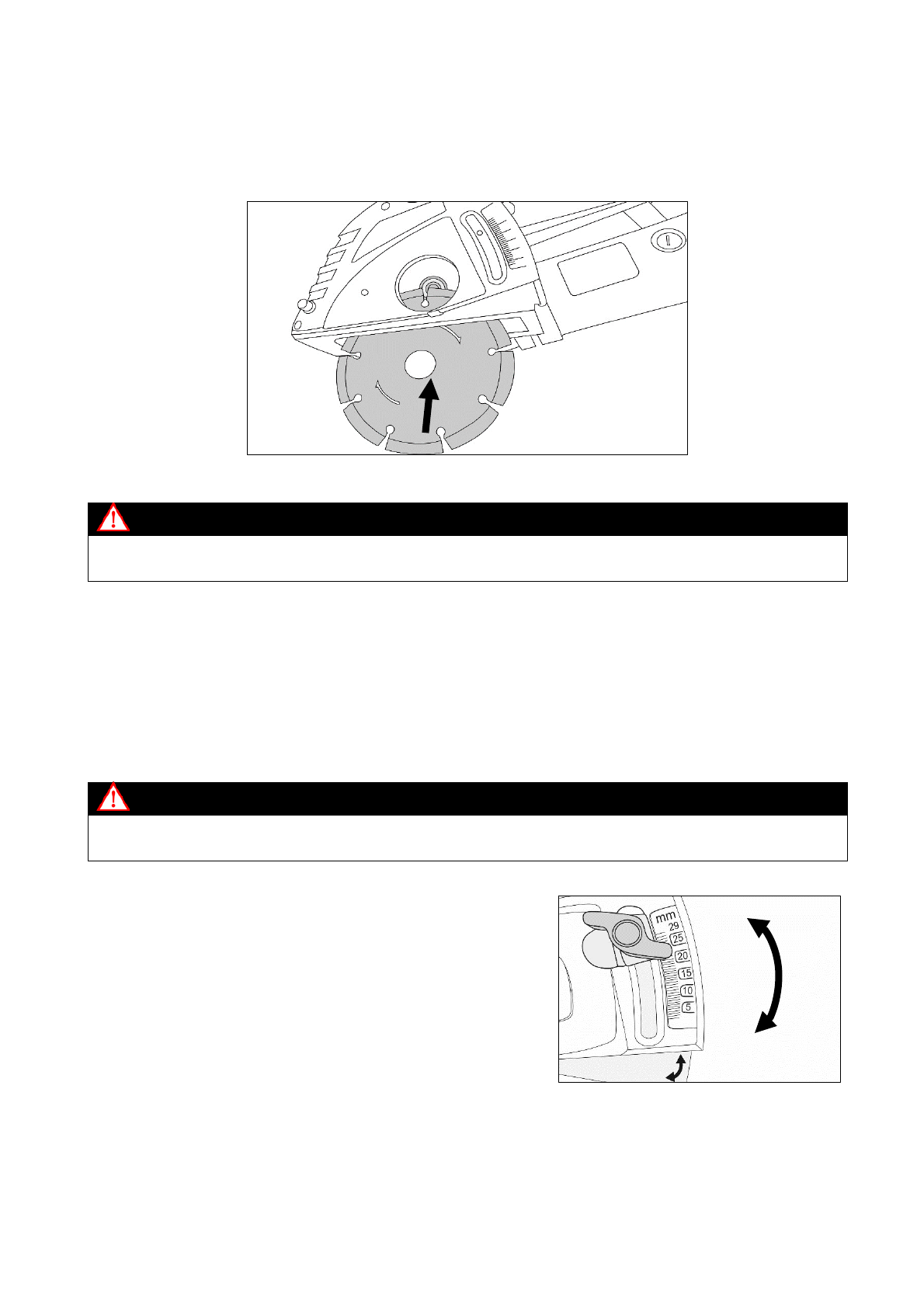 mm
29
25
20
15
10
5