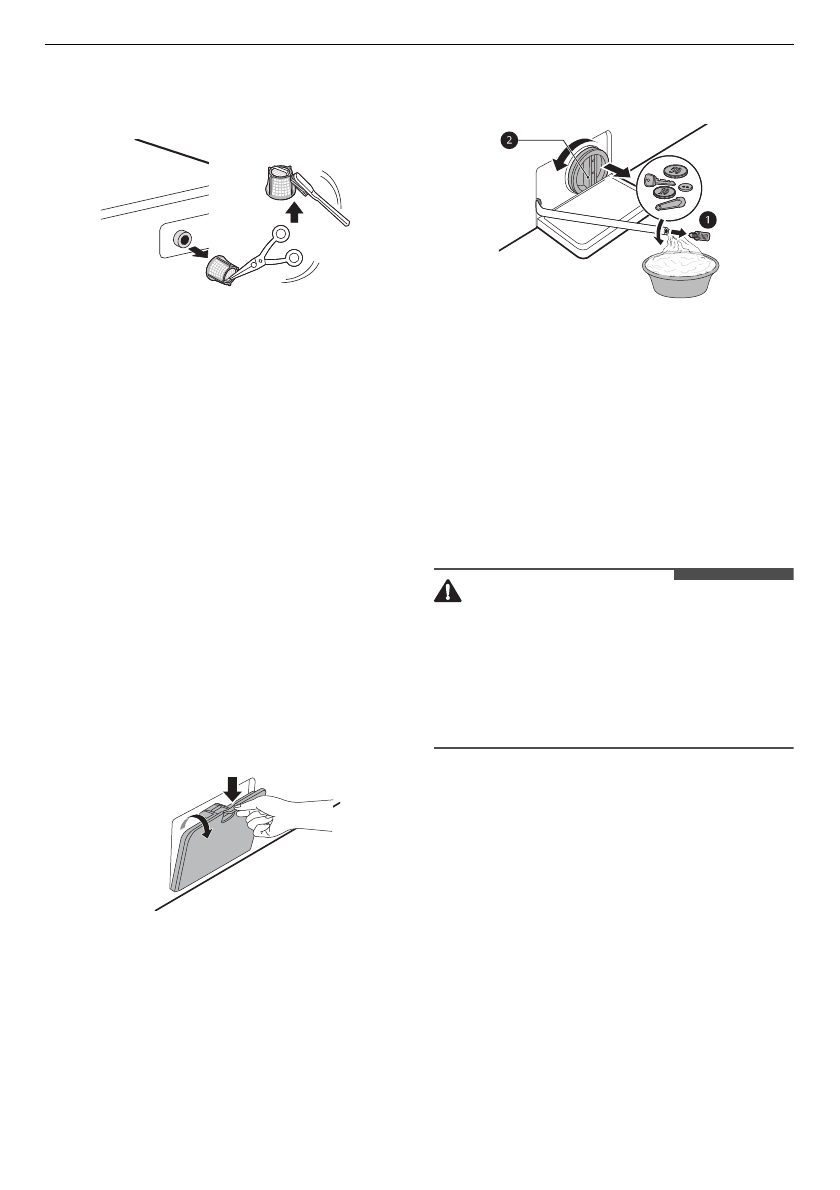 2

1