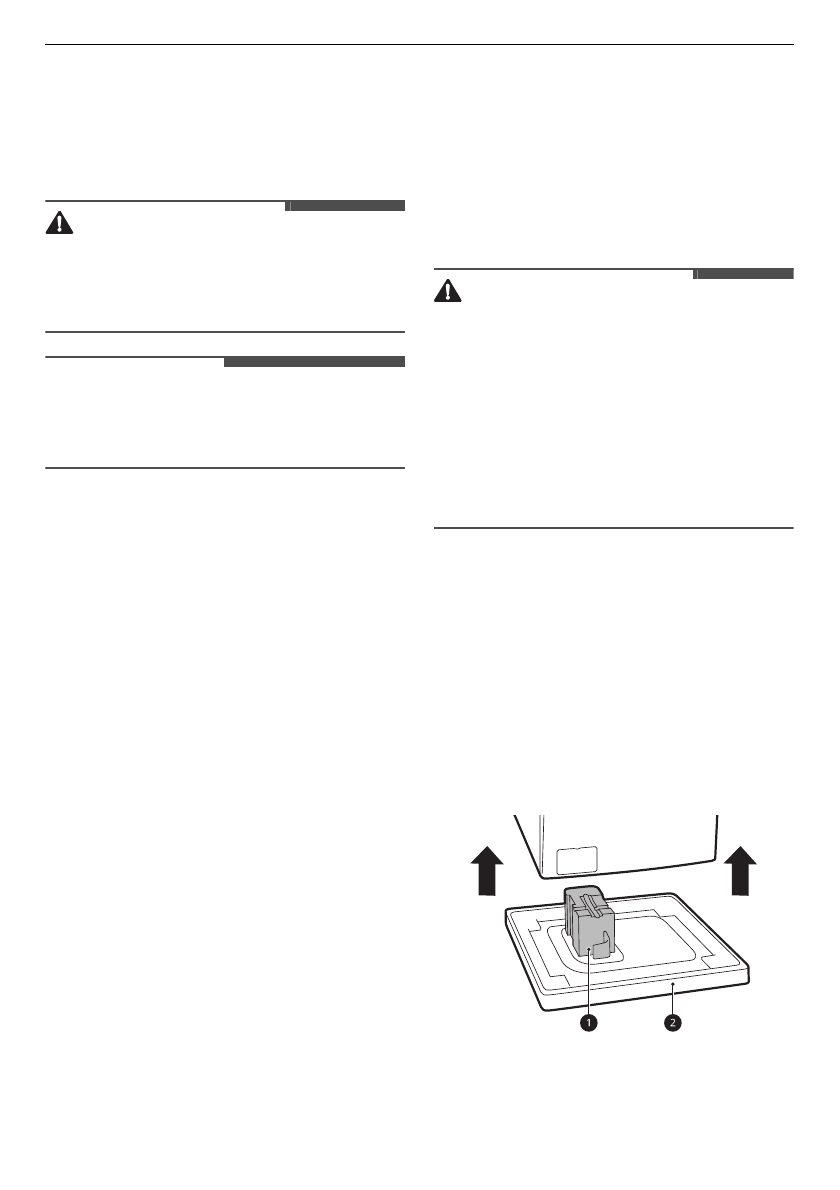 1

2