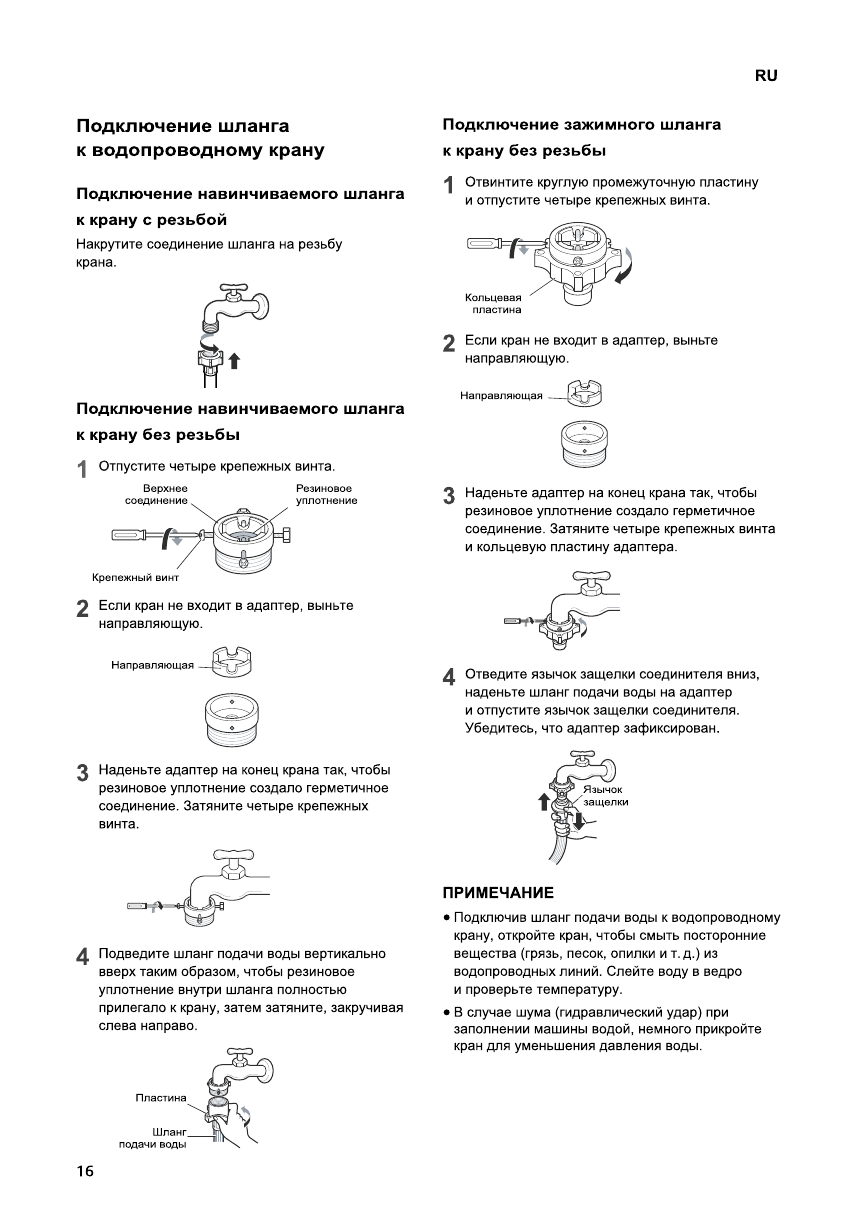 RU

Подключение шланга к водопроводному крану

Подключение навинчиваемого шланга к крану с резьбой

Накрутите соединение шланга на резьбу крана.

Подключение навинчиваемого шланга к крану без резьбы

1 Отпустите четыре крепежных винта.

Верхнее соединение

Резиновое уплотнение

Крепежный винт

2 Если кран не входит в адаптер, выньте направляющую.

Направляющая

3 Наденьте адаптер на конец крана так, чтобы резиновое уплотнение создало герметичное соединение. Затяните четыре крепежных винта.

4 Подведите шланг подачи воды вертикально вверх таким образом, чтобы резиновое уплотнение внутри шланга полностью прилегало к крану, затем затяните, закручивая слева направо.

Пластина

Шланг подачи воды

Подключение зажимного шланга к крану без резьбы

1 Отвинтите круглую промежуточную пластину и отпустите четыре крепежных винта.

Кольцевая пластина

2 Если кран не входит в адаптер, выньте направляющую.

Направляющая

3 Наденьте адаптер на конец крана так, чтобы резиновое уплотнение создало герметичное соединение. Затяните четыре крепежных винта и кольцевую пластину адаптера.

4 Отведите язычок защелки соединителя вниз, наденьте шланг подачи воды на адаптер и отпустите язычок защелки соединителя. Убедитесь, что адаптер зафиксирован.

Язычок защелки

ПРИМЕЧАНИЕ

• Подключив шланг подачи воды к водопроводному крану, откройте кран, чтобы смыть посторонние вещества (грязь, песок, опилки и т. д.) из водопроводных линий. Слейте воду в ведро и проверьте температуру.

• В случае шума (гидравлический удар) при заполнении машины водой, немного прикройте кран для уменьшения давления воды.

16