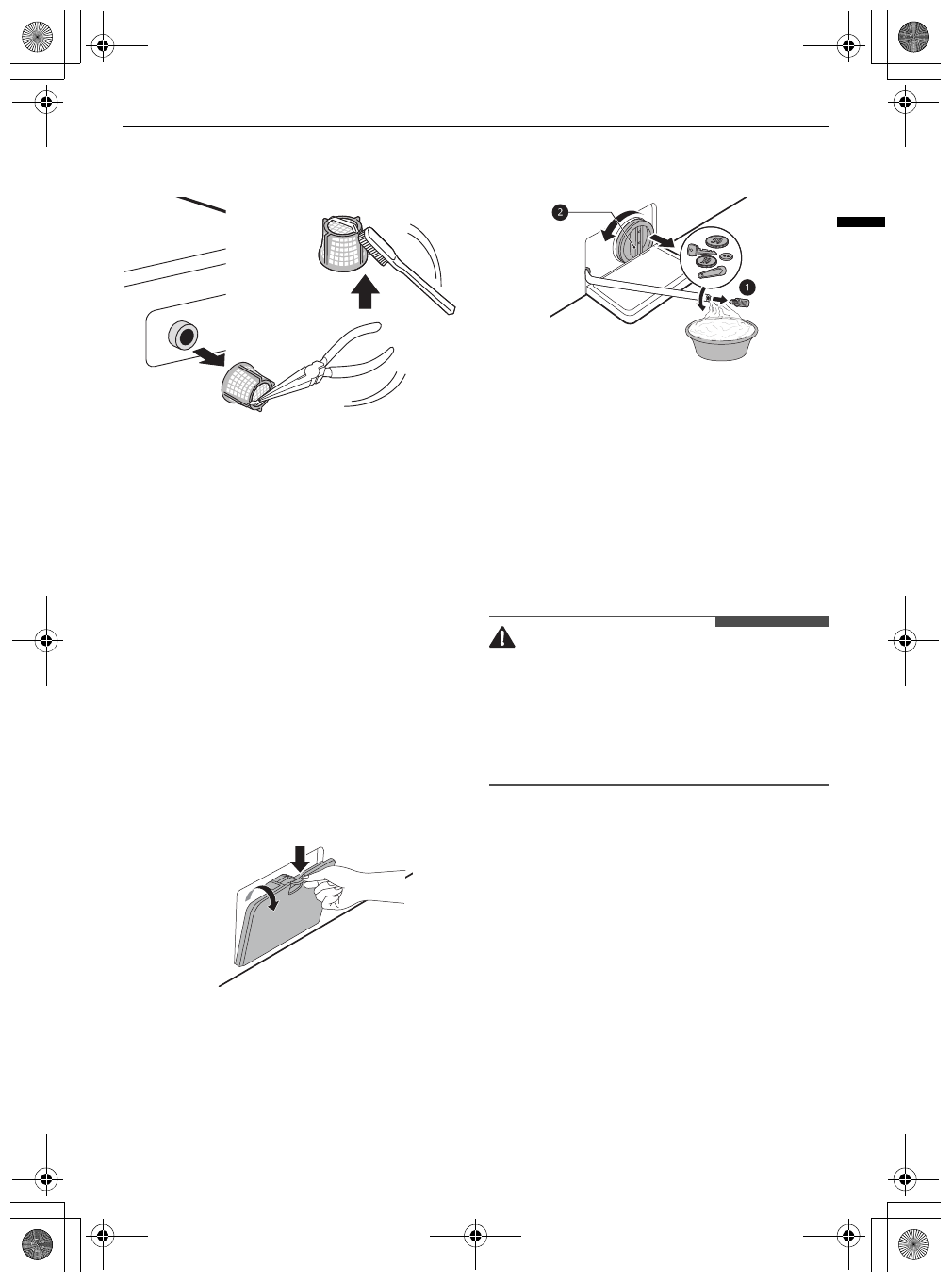 2

1