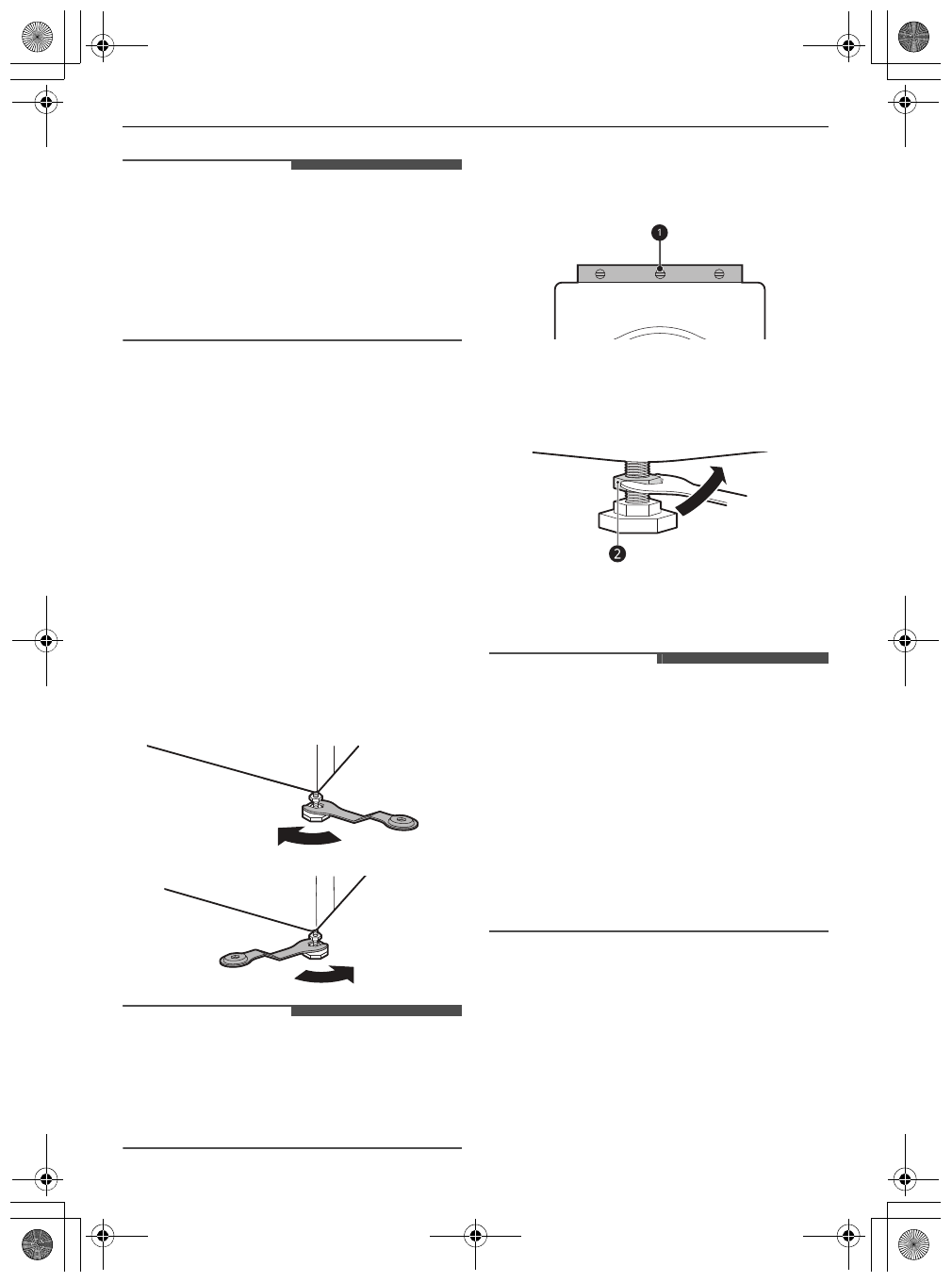 1

2