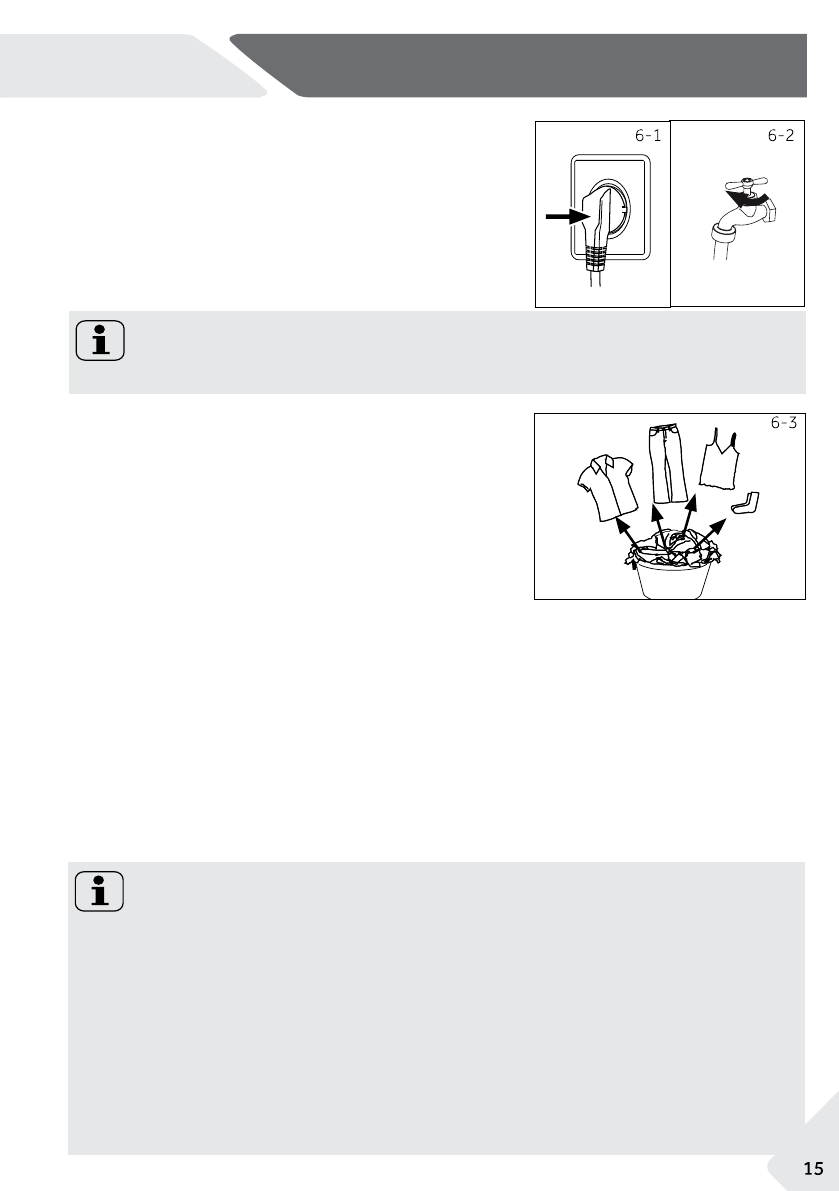 6-1

6-2

6-3

15