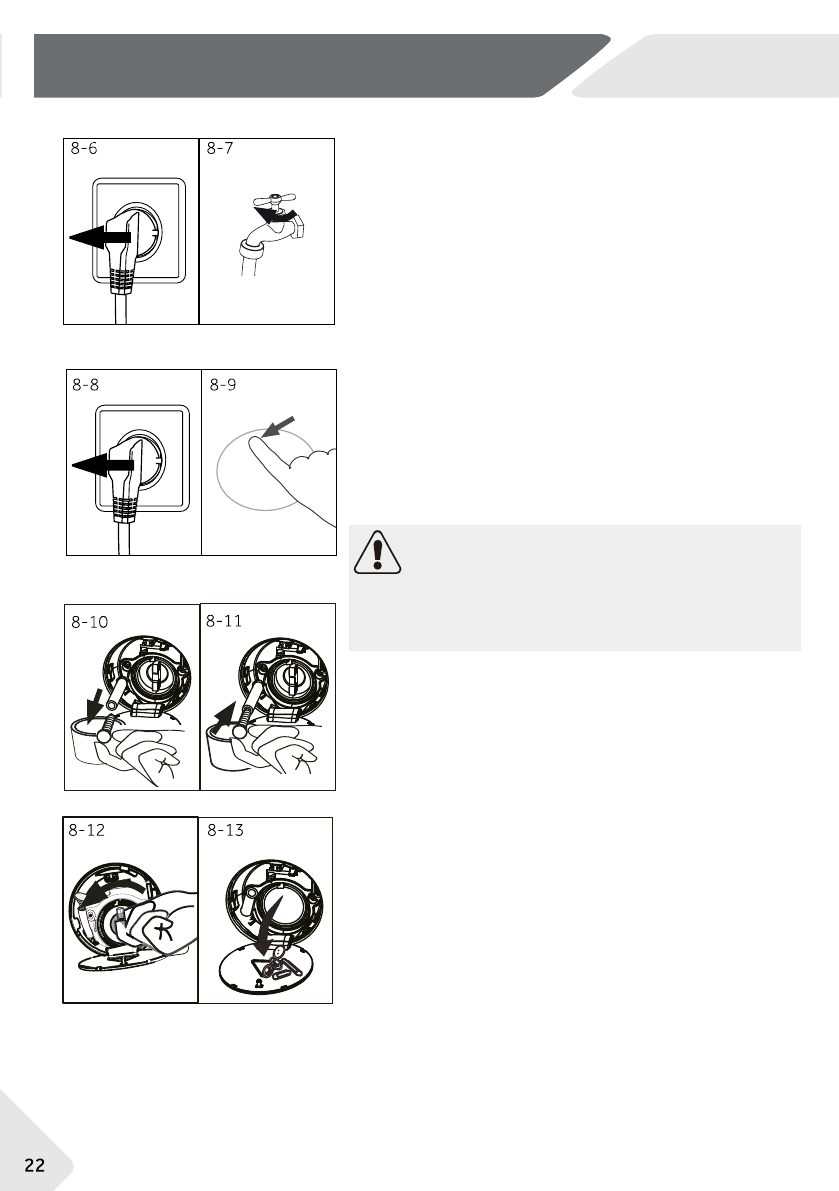 8-6

8-7

8-8

8-9

8-10

8-11

8-12

8-13

22