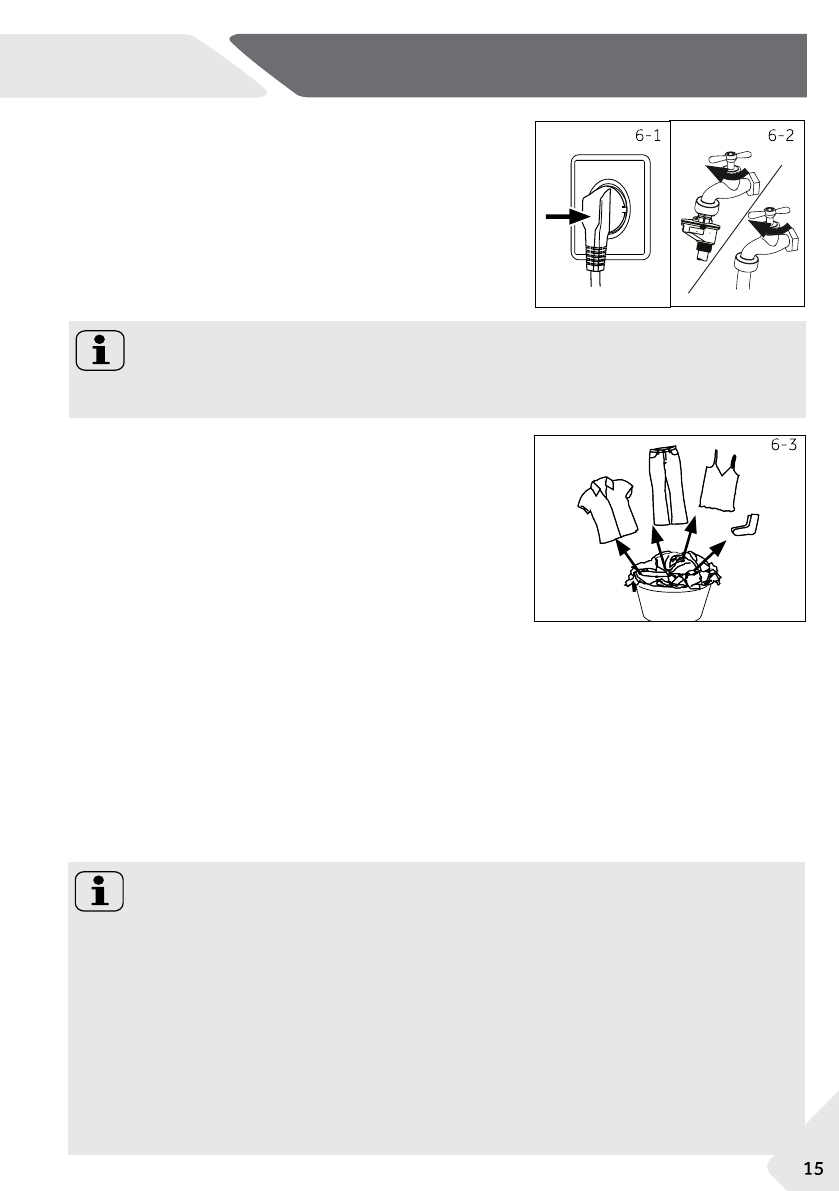 6-1

6-2

6-3

15