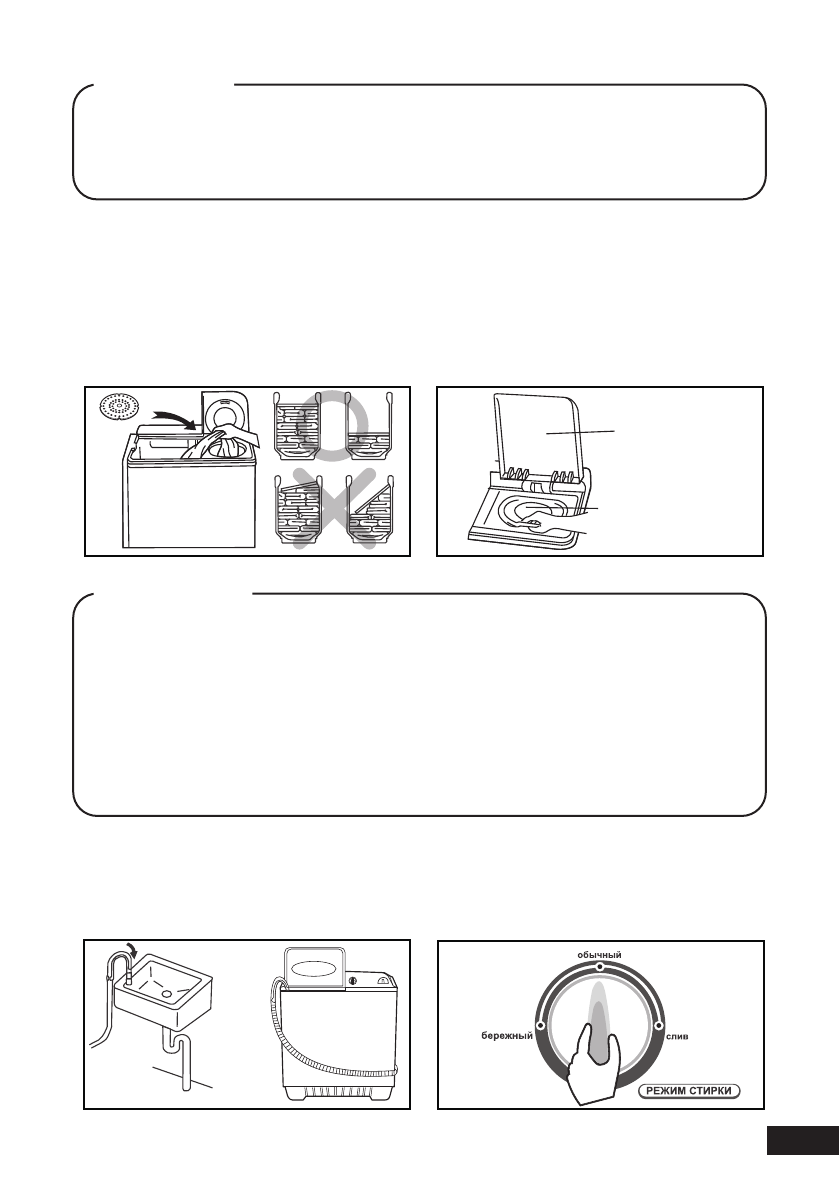 обычный

бережный

слив

РЕЖИМ СТИРКИ