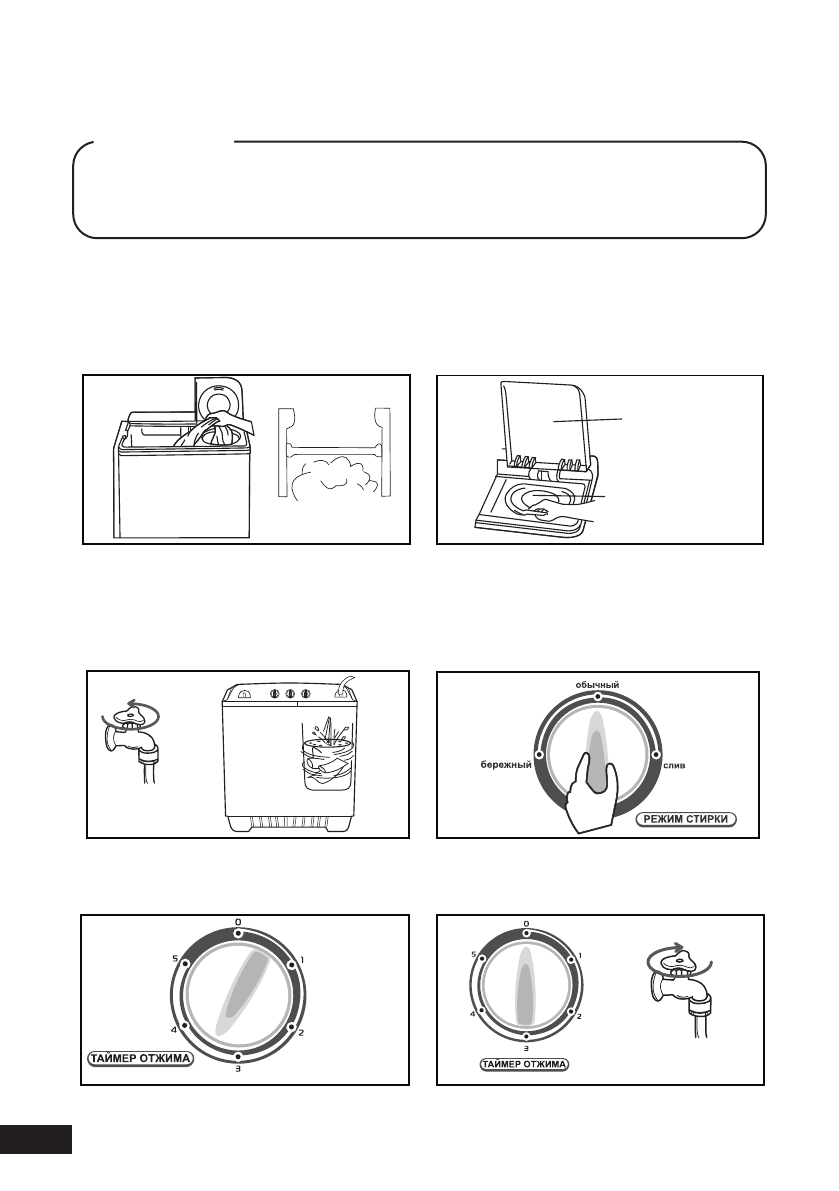 обычный

бережный

слив

РЕЖИМ СТИРКИ

0

1

2

3

4

5

ТАЙМЕР ОТЖИМА

0

1

2

3

4

5

ТАЙМЕР ОТЖИМА