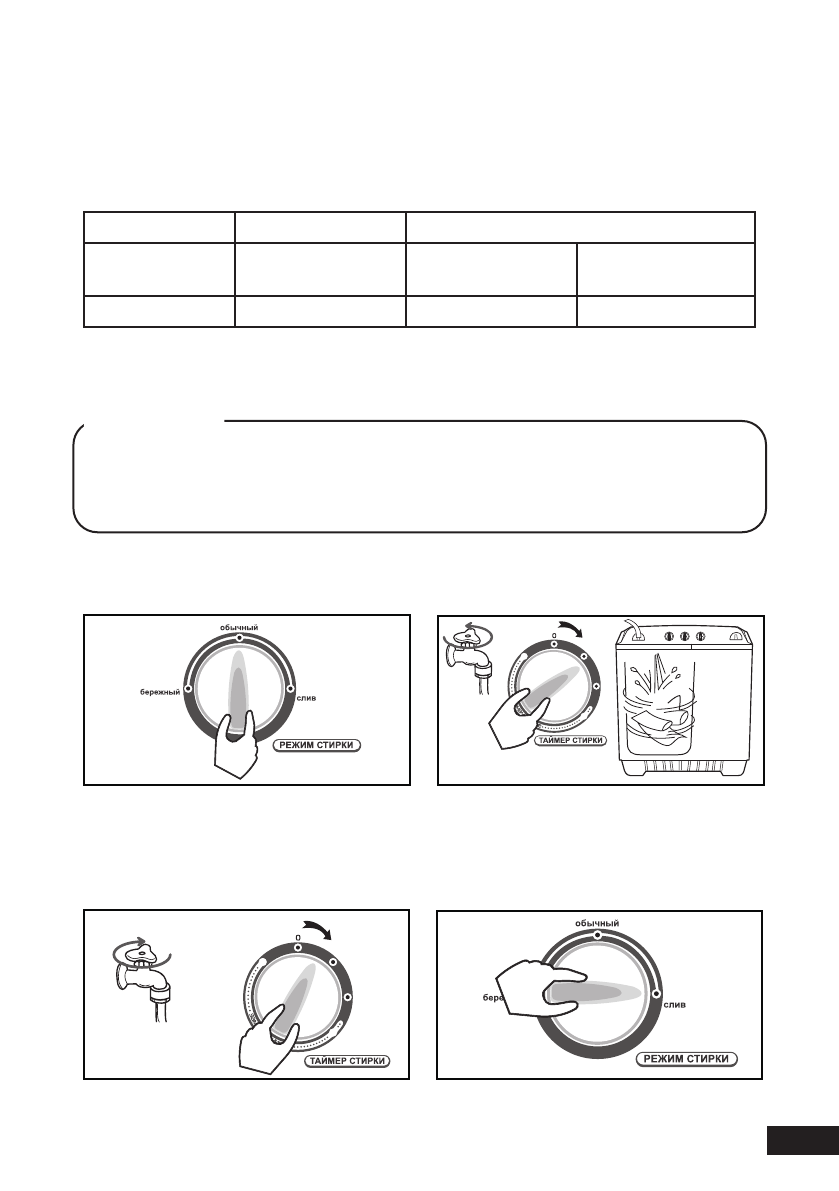 обычный

бережный

слив

РЕЖИМ СТИРКИ

0

ТАЙМЕР СТИРКИ

0

ТАЙМЕР СТИРКИ

обычный

бере

слив

РЕЖИМ СТИРКИ