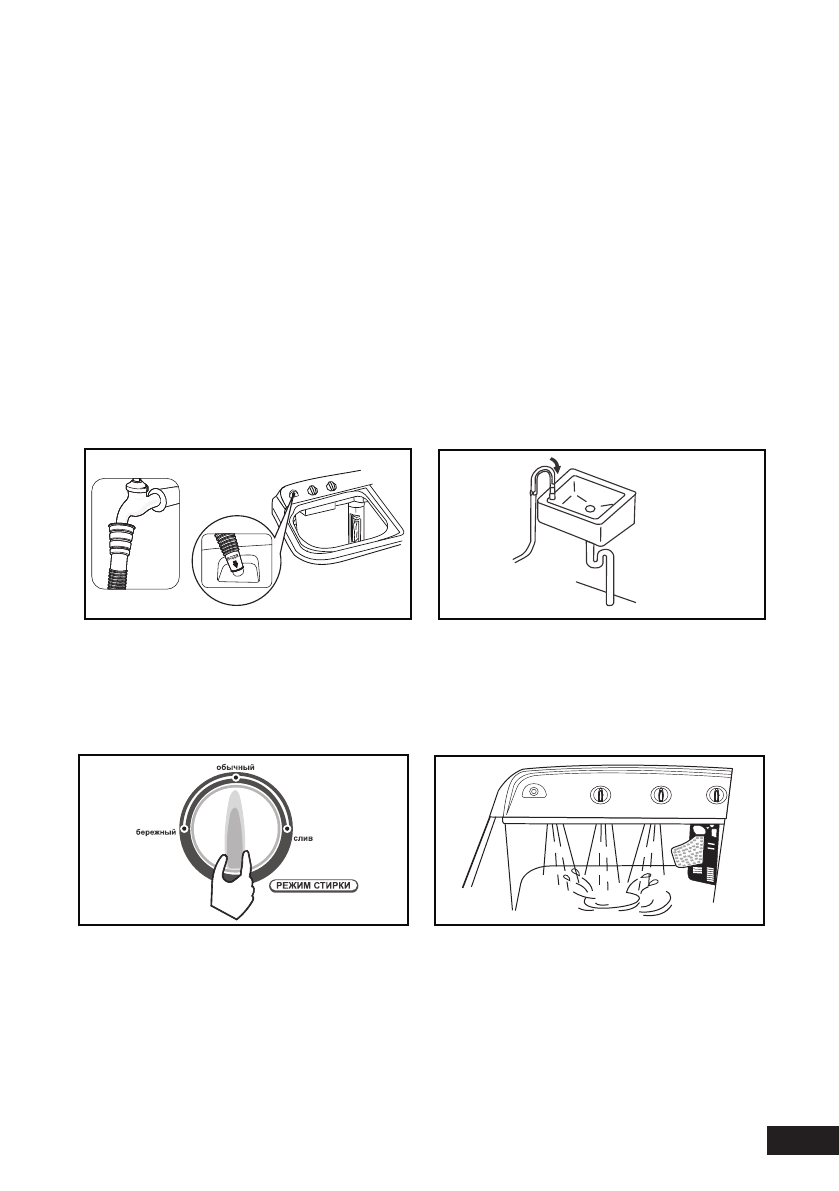 обычный
бережный
слив
РЕЖИМ СТИРКИ