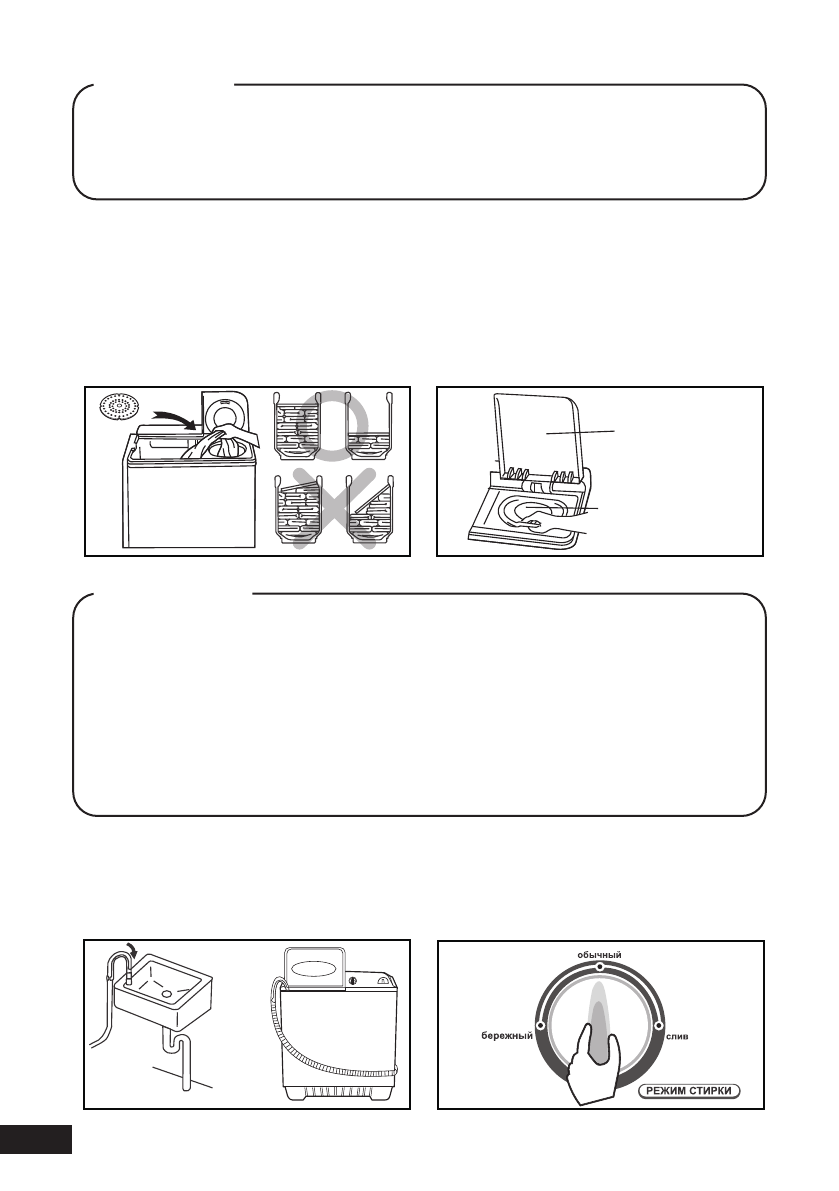 обычный

бережный

слив

РЕЖИМ СТИРКИ