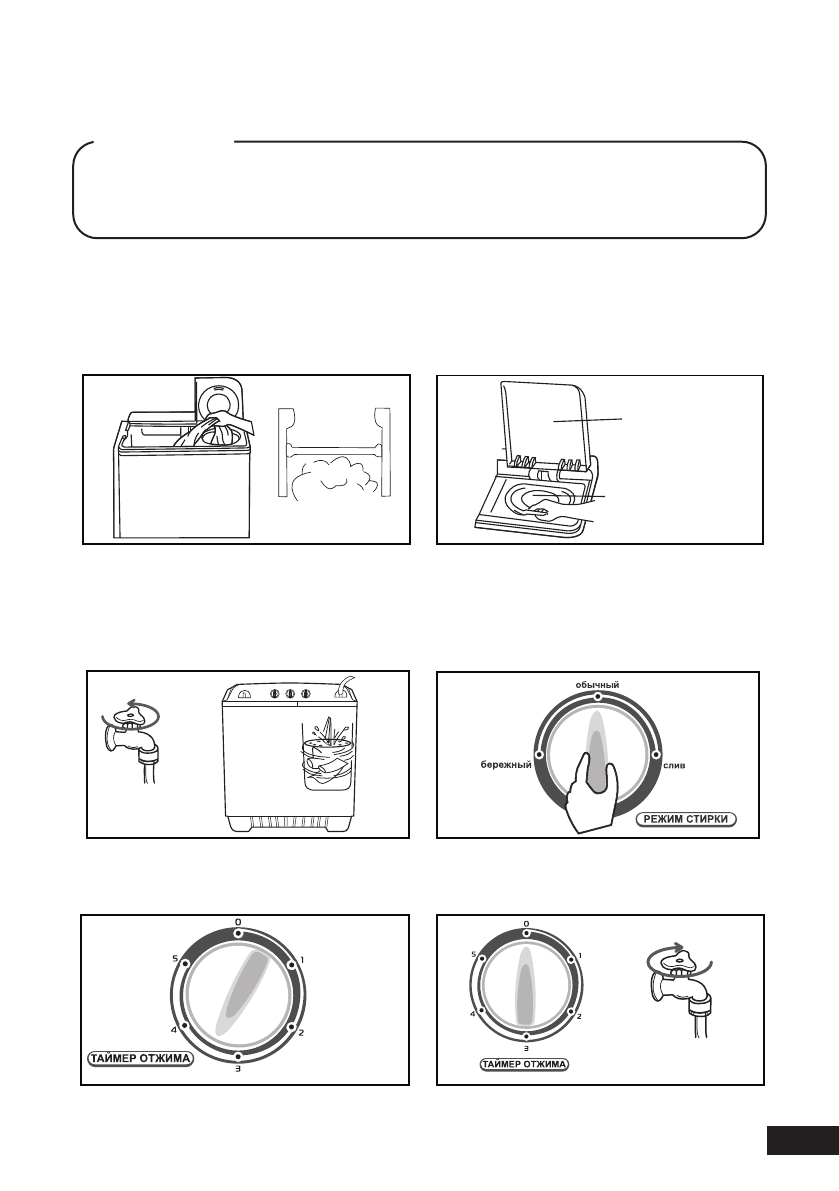 обычный

бережный

слив

РЕЖИМ СТИРКИ

0

1

2

3

4

5

ТАЙМЕР ОТЖИМА

0

1

2

3

4

5

ТАЙМЕР ОТЖИМА