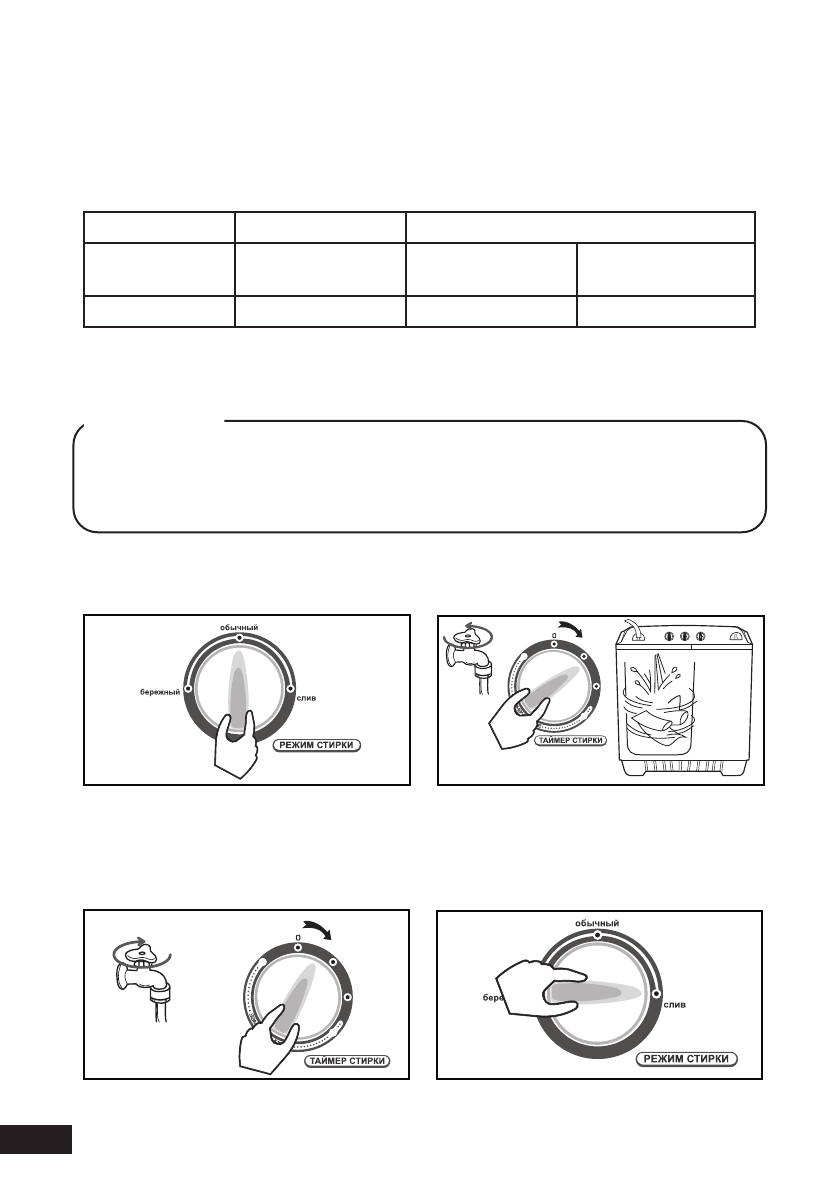 обычный

бережный

слив

РЕЖИМ СТИРКИ

0

ТАЙМЕР СТИРКИ

0

ТАЙМЕР СТИРКИ

обычный

бере

слив

РЕЖИМ СТИРКИ