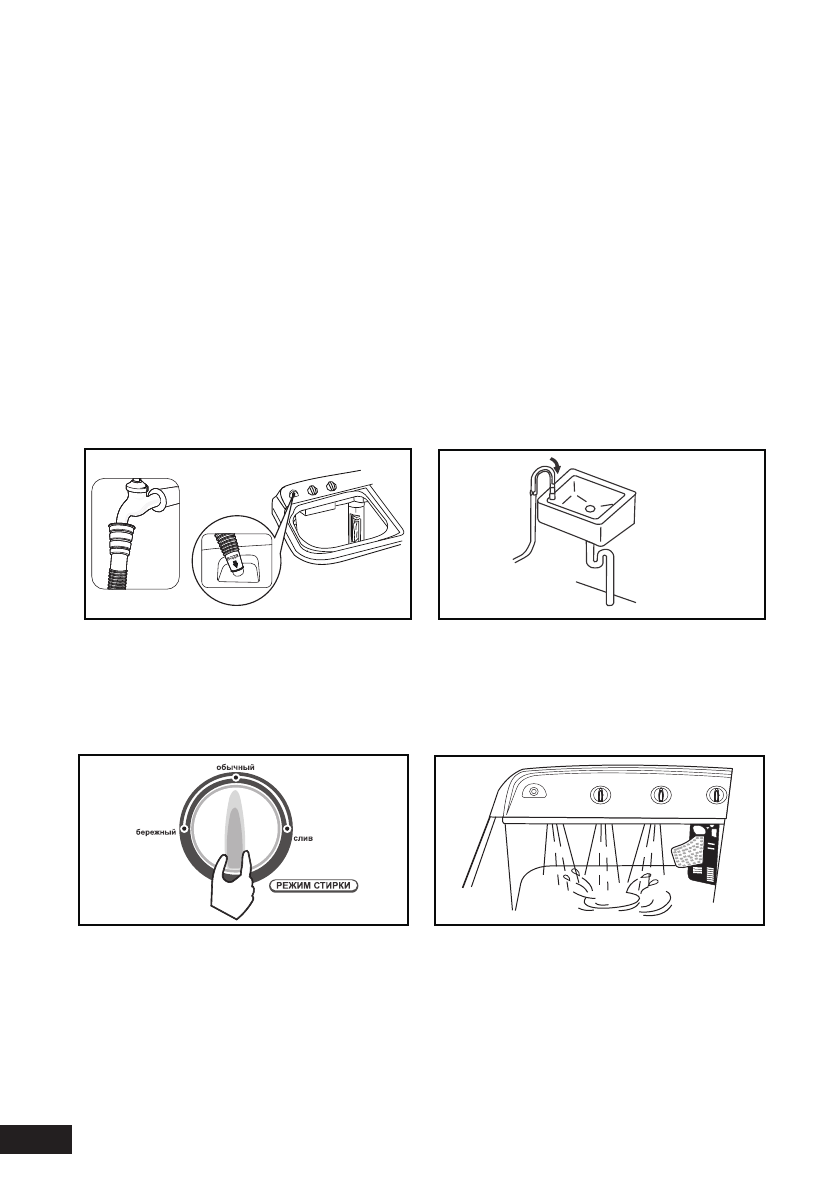 обычный
бережный
слив
РЕЖИМ СТИРКИ