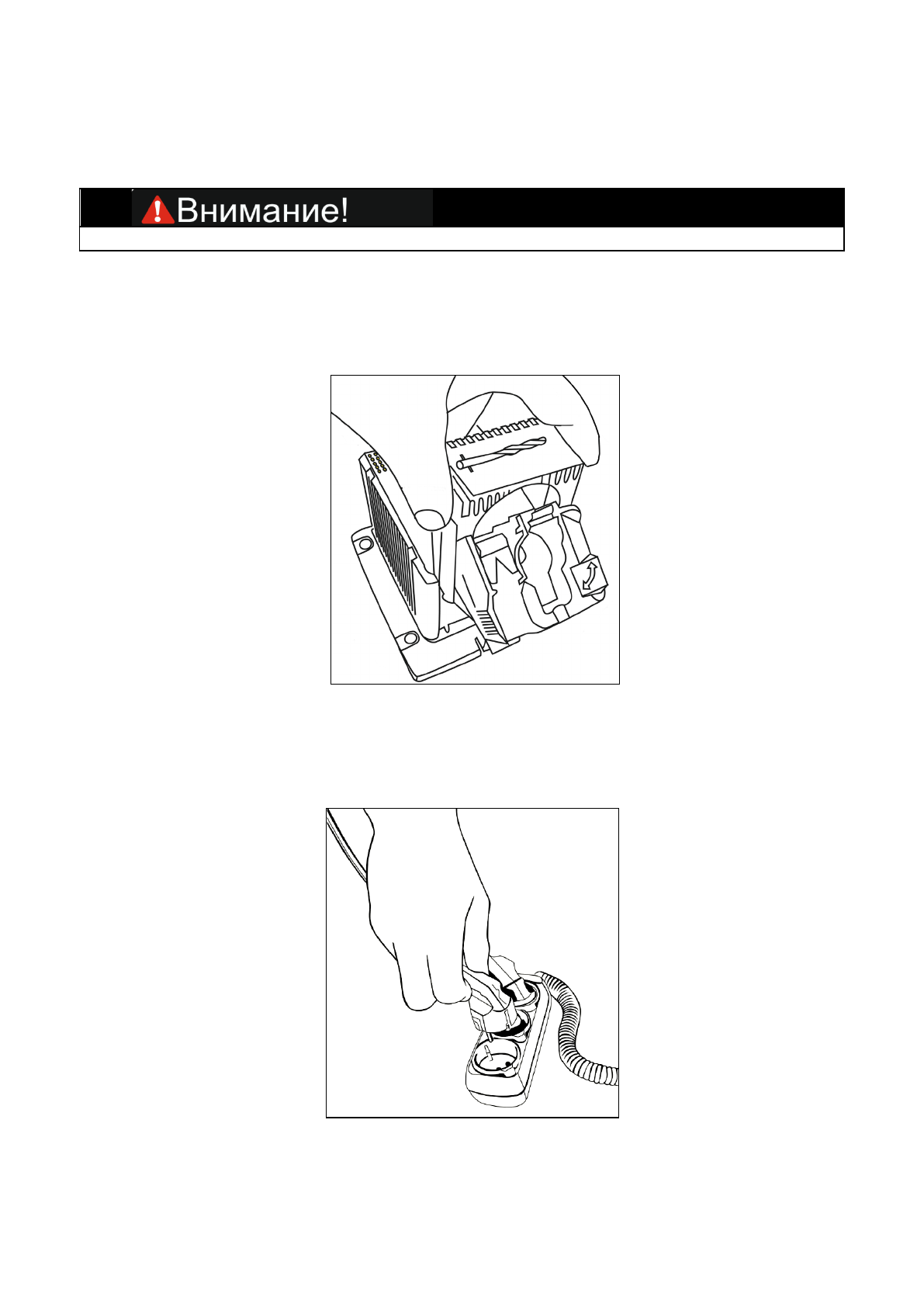 Внимание!