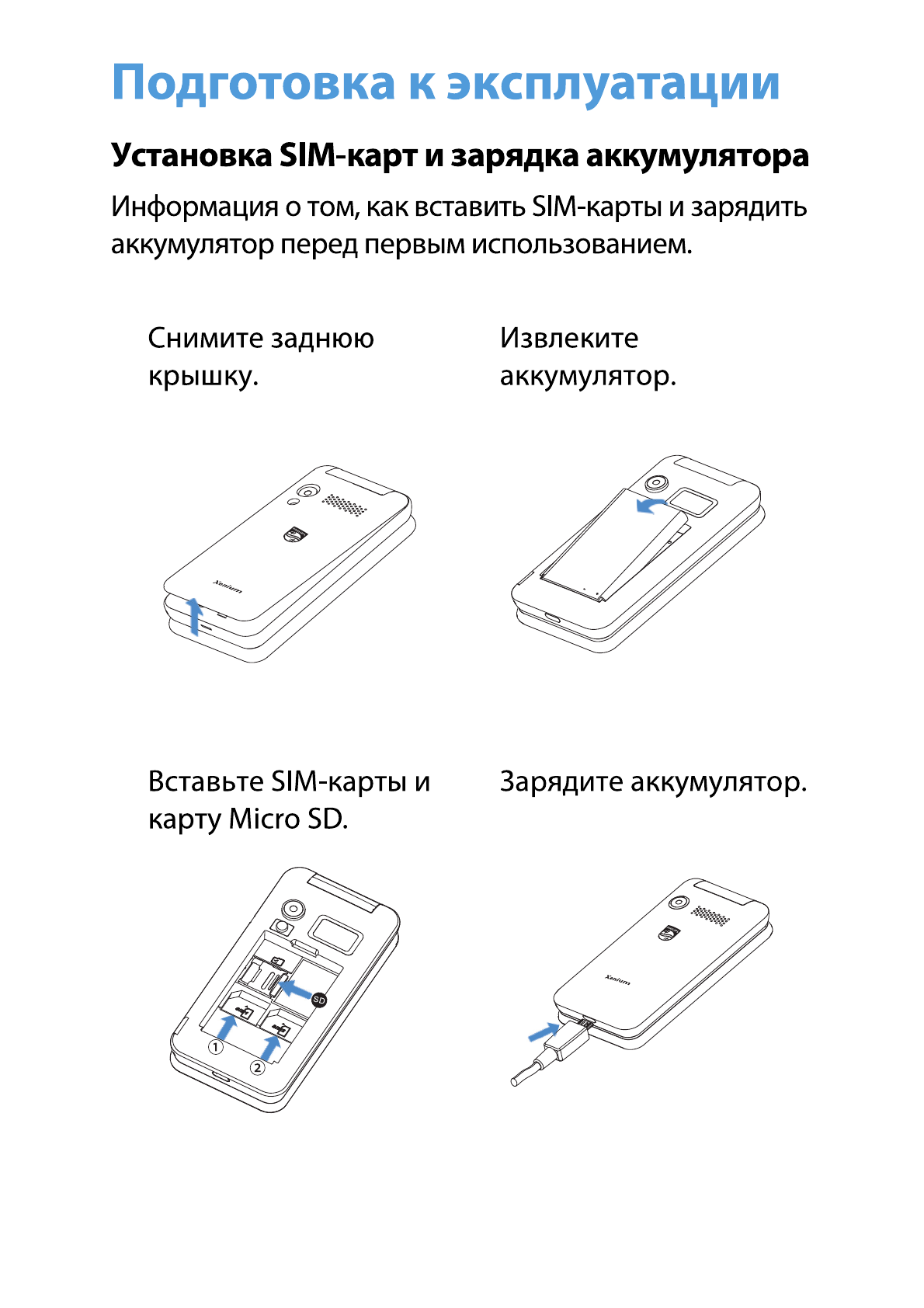 Подготовка к эксплуатации

Установка SIM-карт и зарядка аккумулятора

Информация о том, как вставить SIM-карты и зарядить аккумулятор перед первым использованием.

Снимите заднюю крышку.

Xenium

Извлеките аккумулятор.

Вставьте SIM-карты и карту Micro SD.

SD

①

②

Зарядите аккумулятор.

Xenium