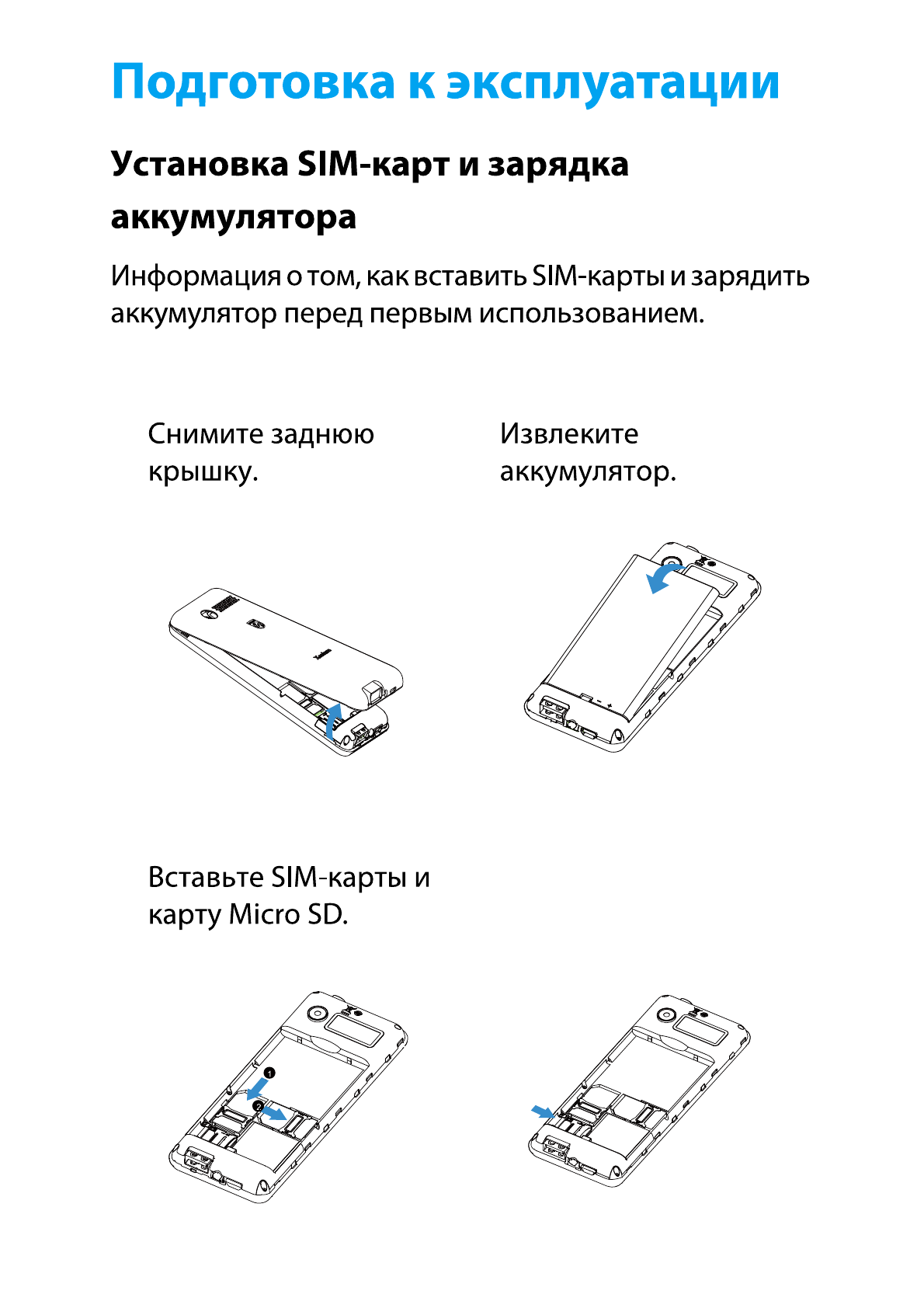 Подготовка к эксплуатации

Установка SIM-карт и зарядка аккумулятора

Информация о том, как вставить SIM-карты и зарядить аккумулятор перед первым использованием.

Снимите заднюю крышку.

Извлеките аккумулятор.

Вставьте SIM-карты и карту Micro SD.

1

2