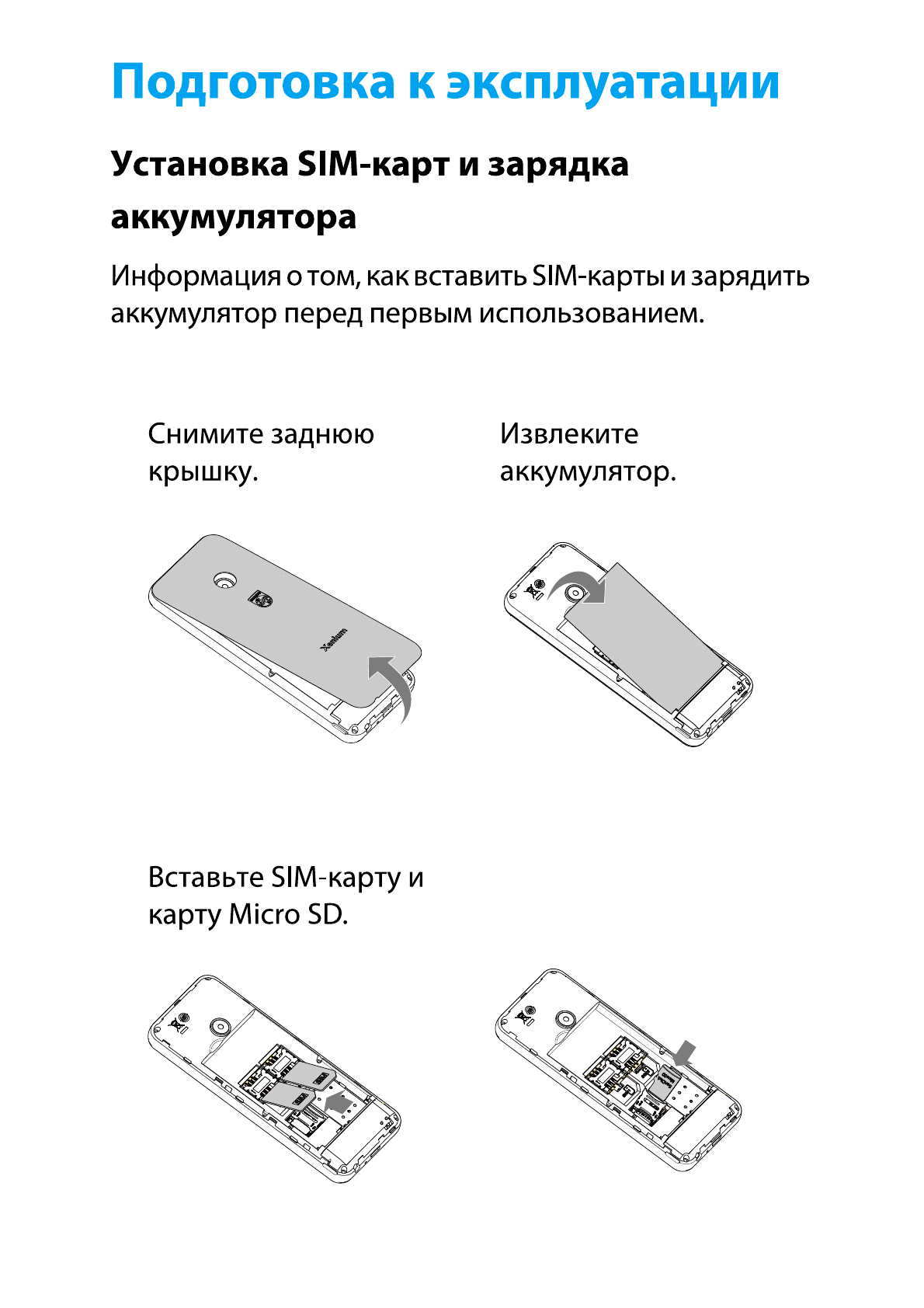 Подготовка к эксплуатации

Установка SIM-карт и зарядка аккумулятора

Информация о том, как вставить SIM-карты и зарядить аккумулятор перед первым использованием.

Снимите заднюю крышку.

Xenium

Извлеките аккумулятор.

Вставьте SIM-карту и карту Micro SD.