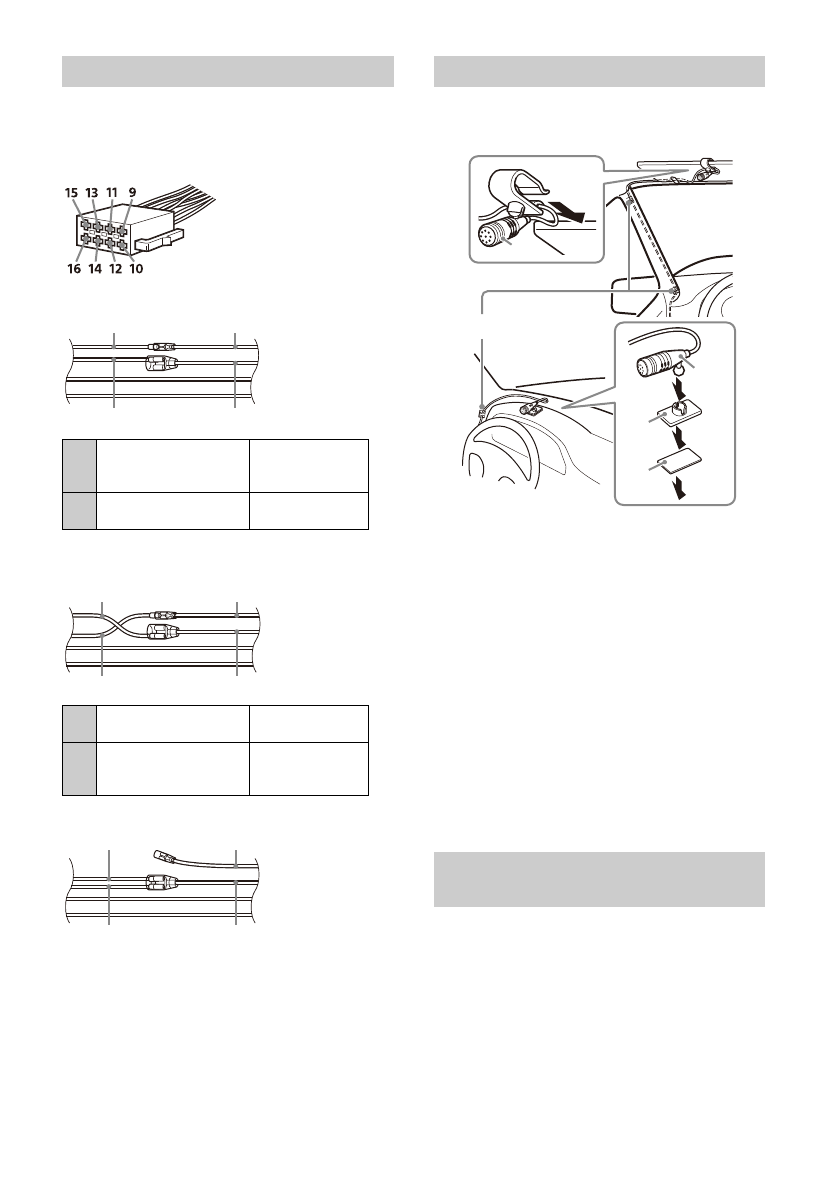 15 13 11 9

16 14 12 10