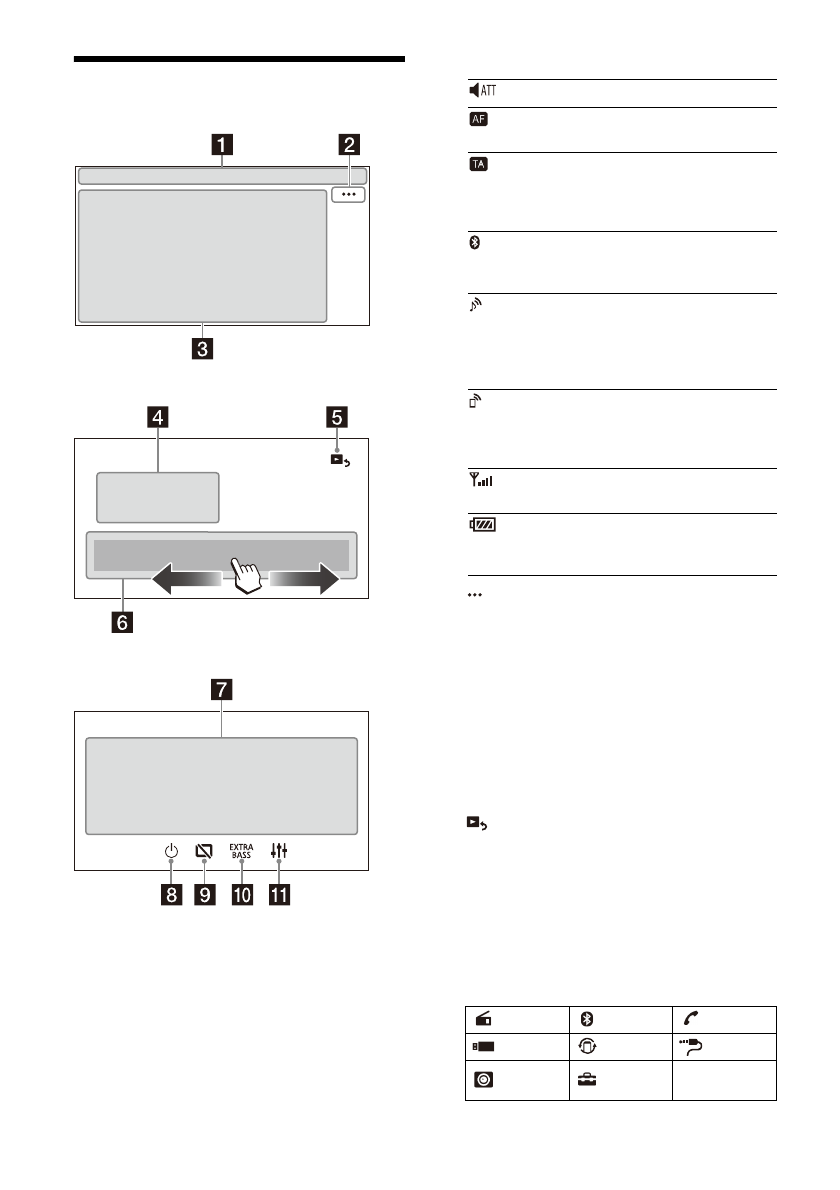 1
2
3
4
5
6
7
EXTRA BASS
8
9
10
11

ATT
AF
TA