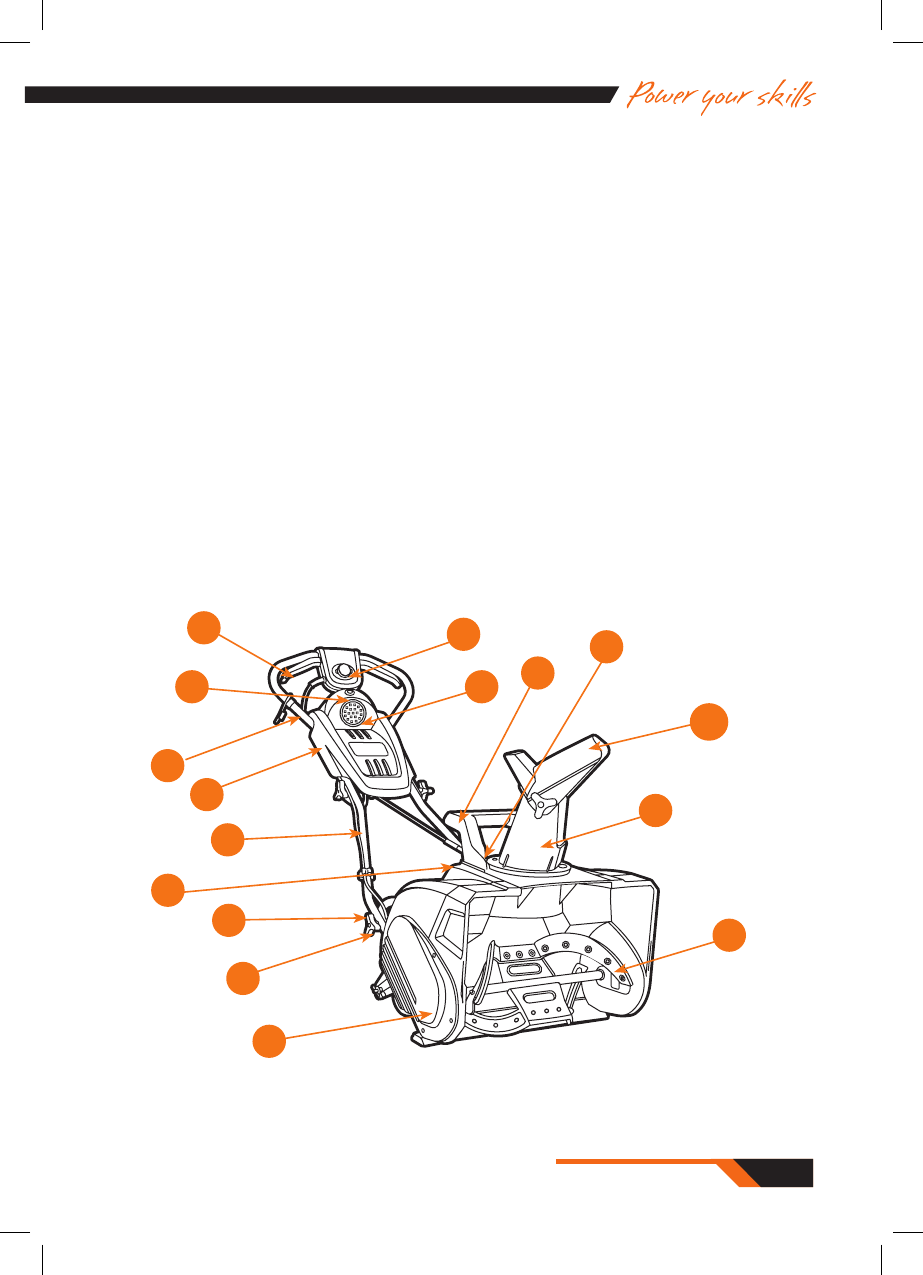 Power your skills