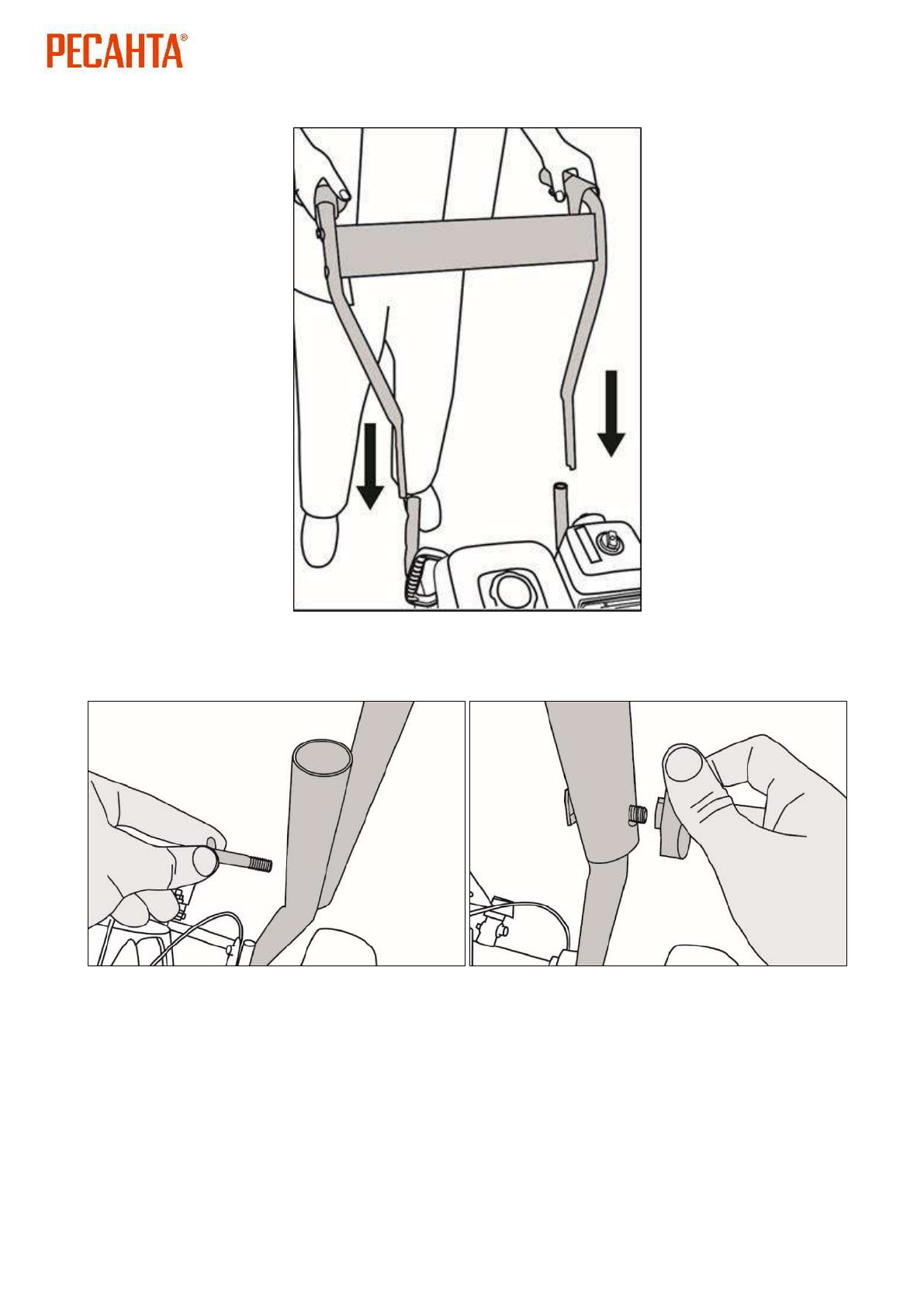 РЕСАНТА®