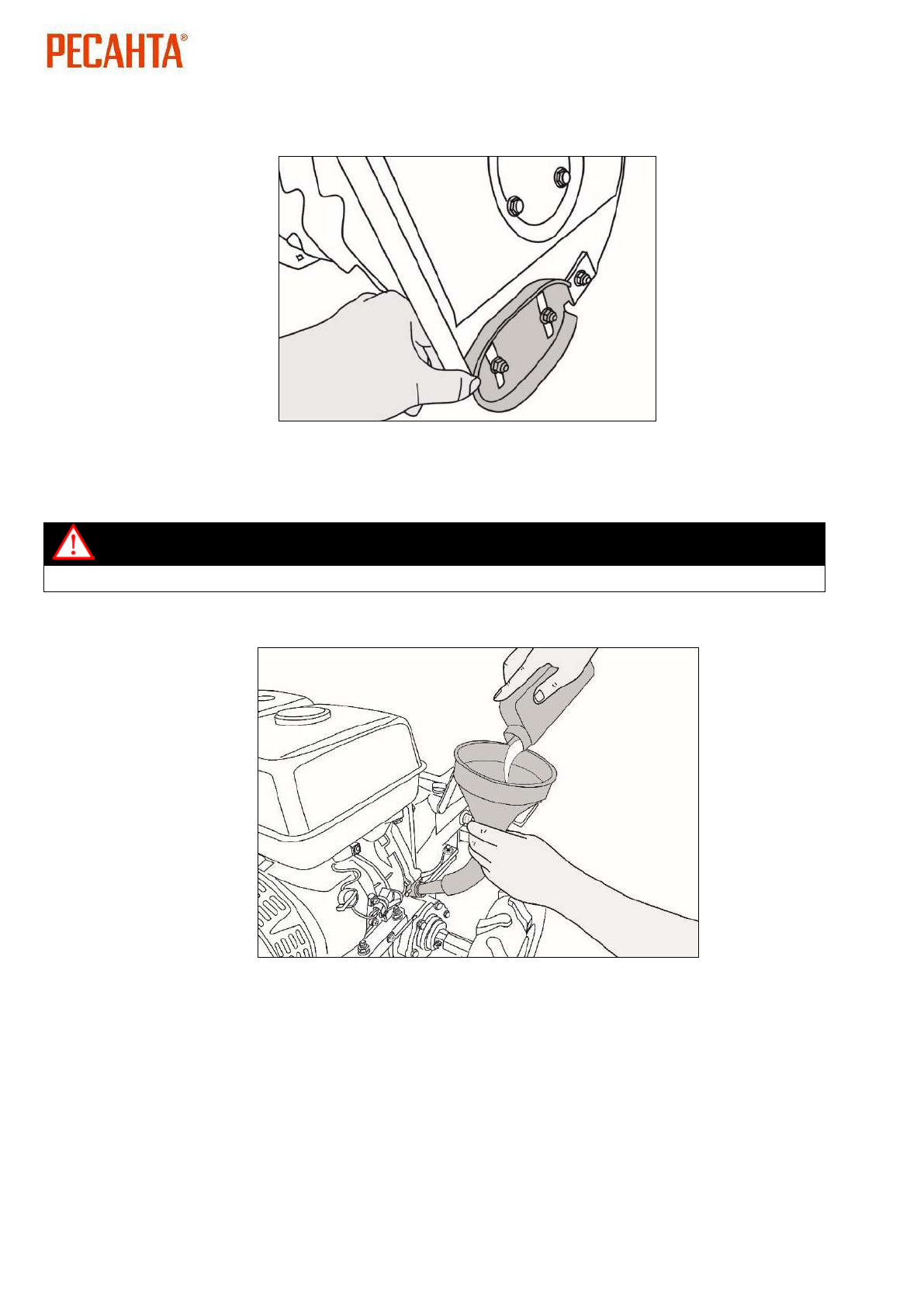 РЕСАНТА®