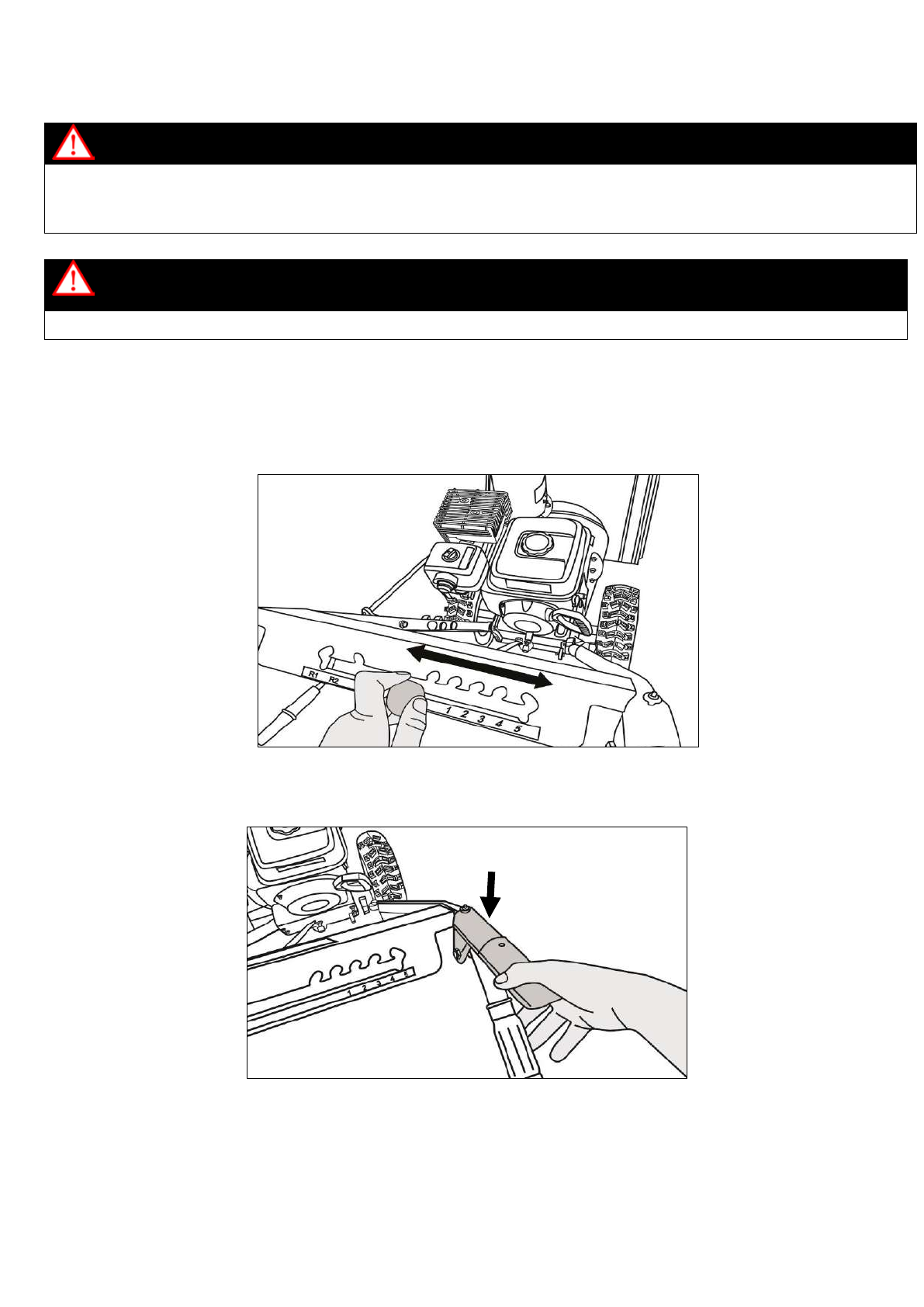 R1 R2
1 2 3 4 5

1 2 3 4 5