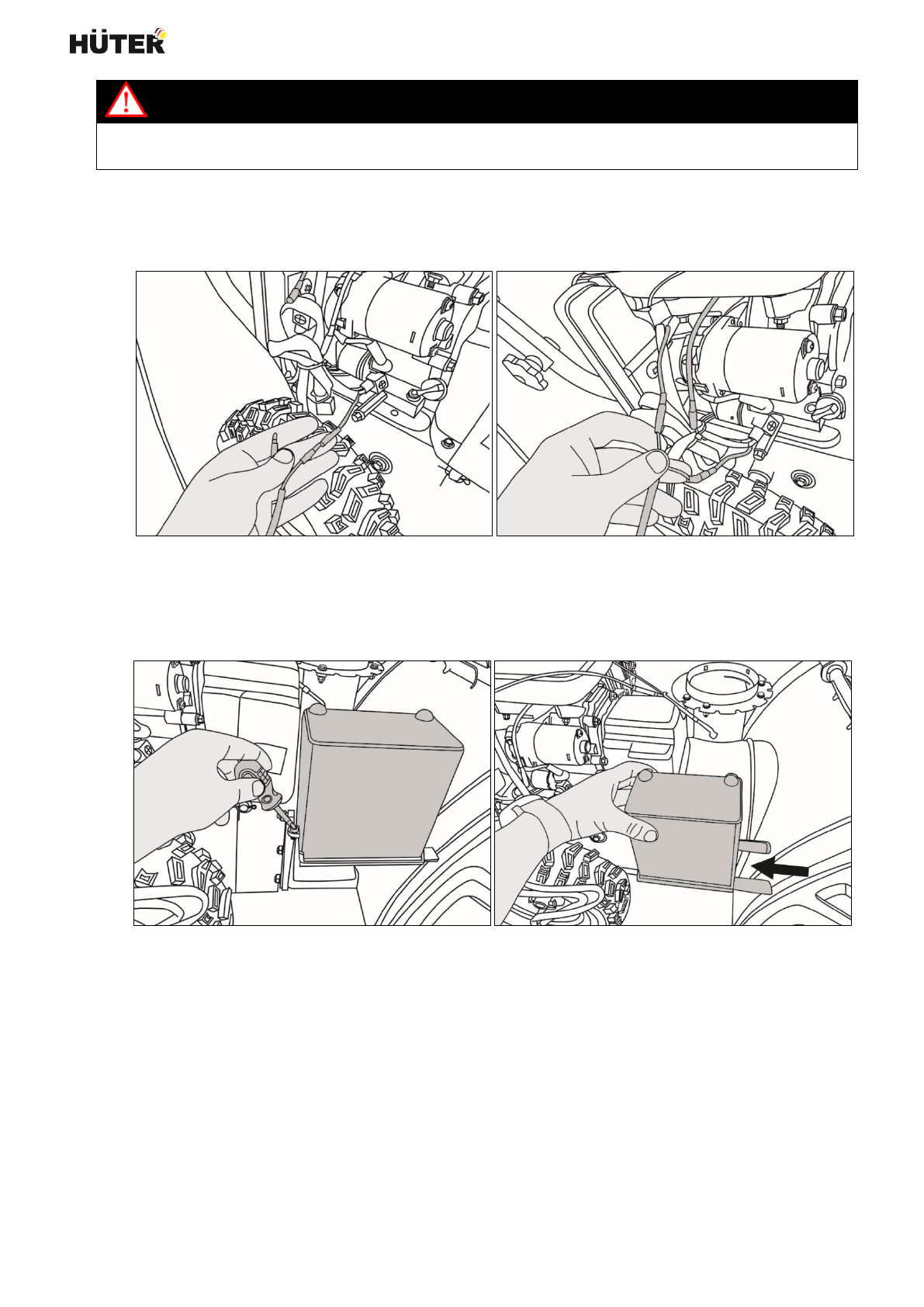 HÜTER