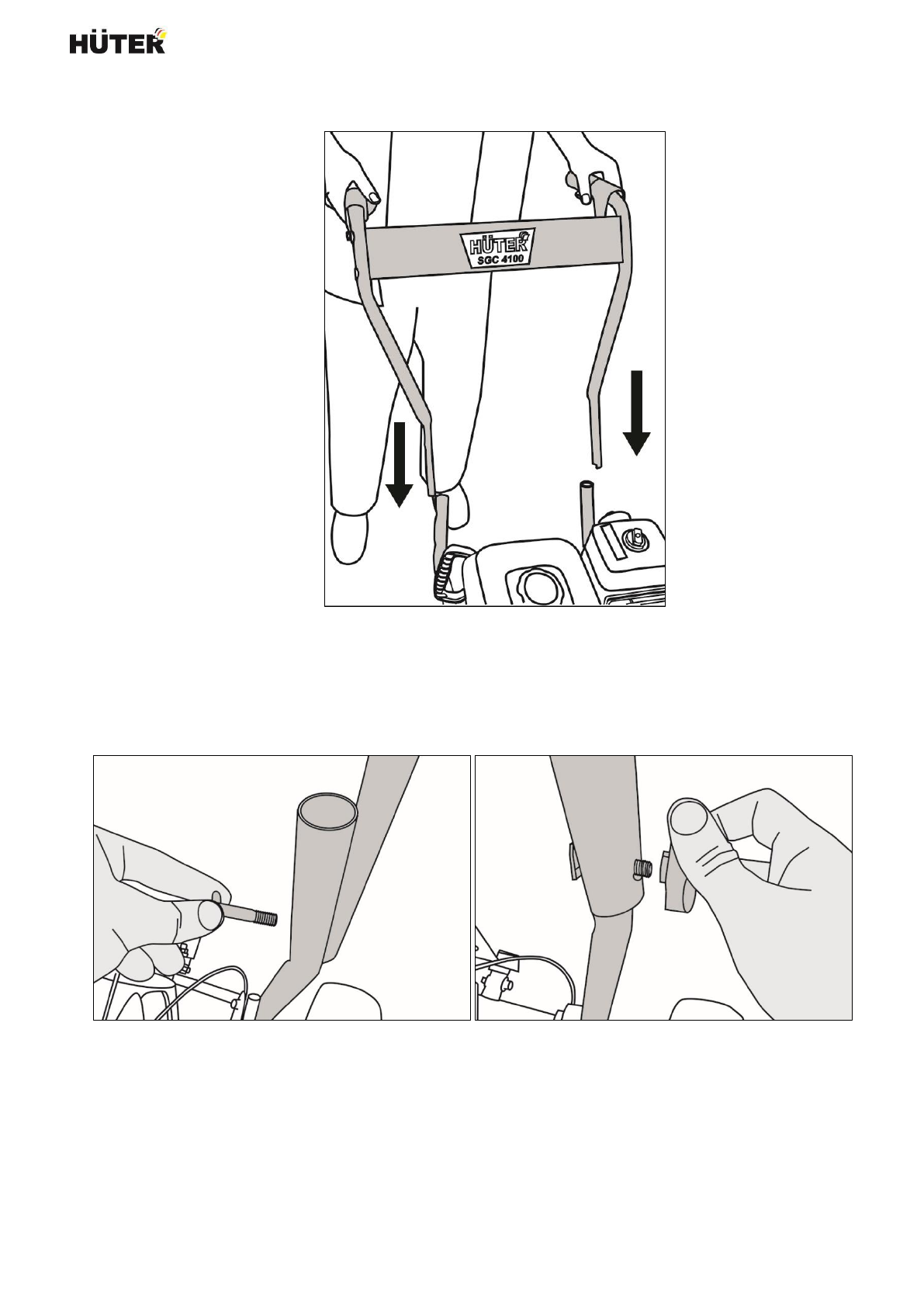 HÜTER

HÜTER
SGC 4100