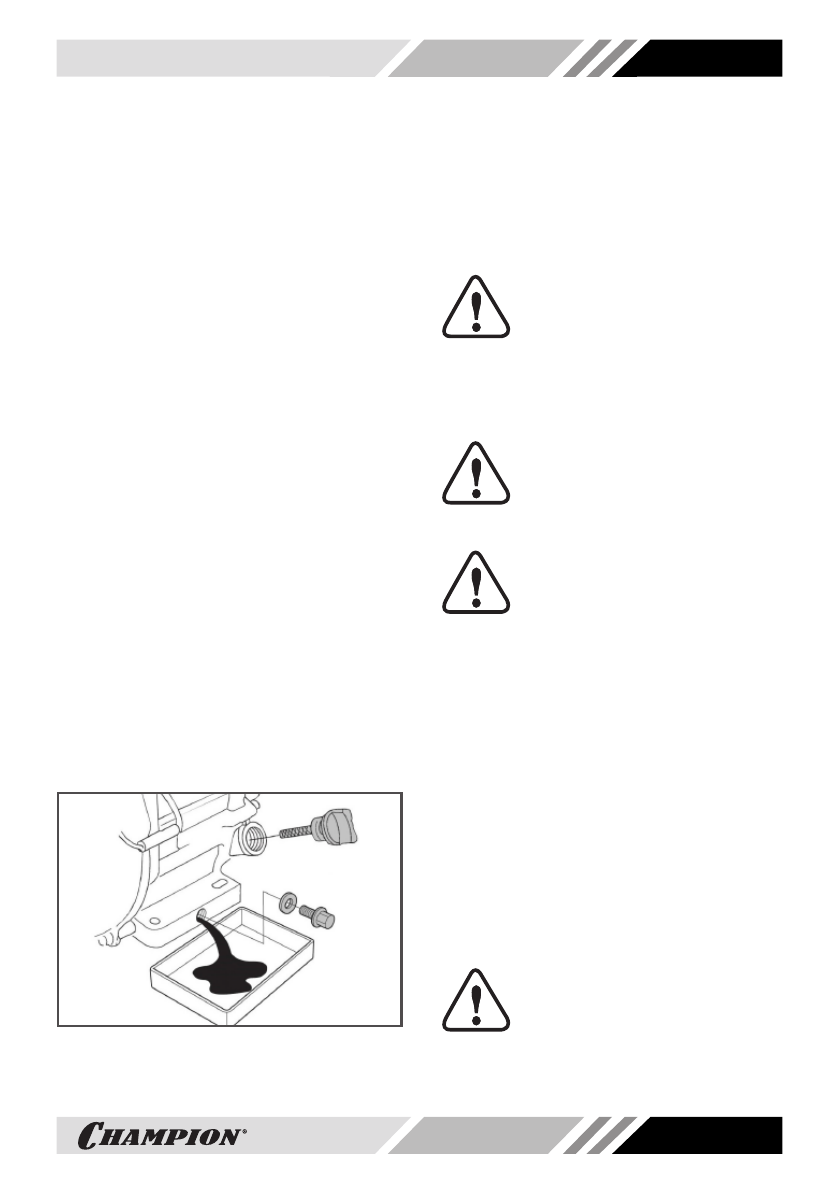 CHAMPION®