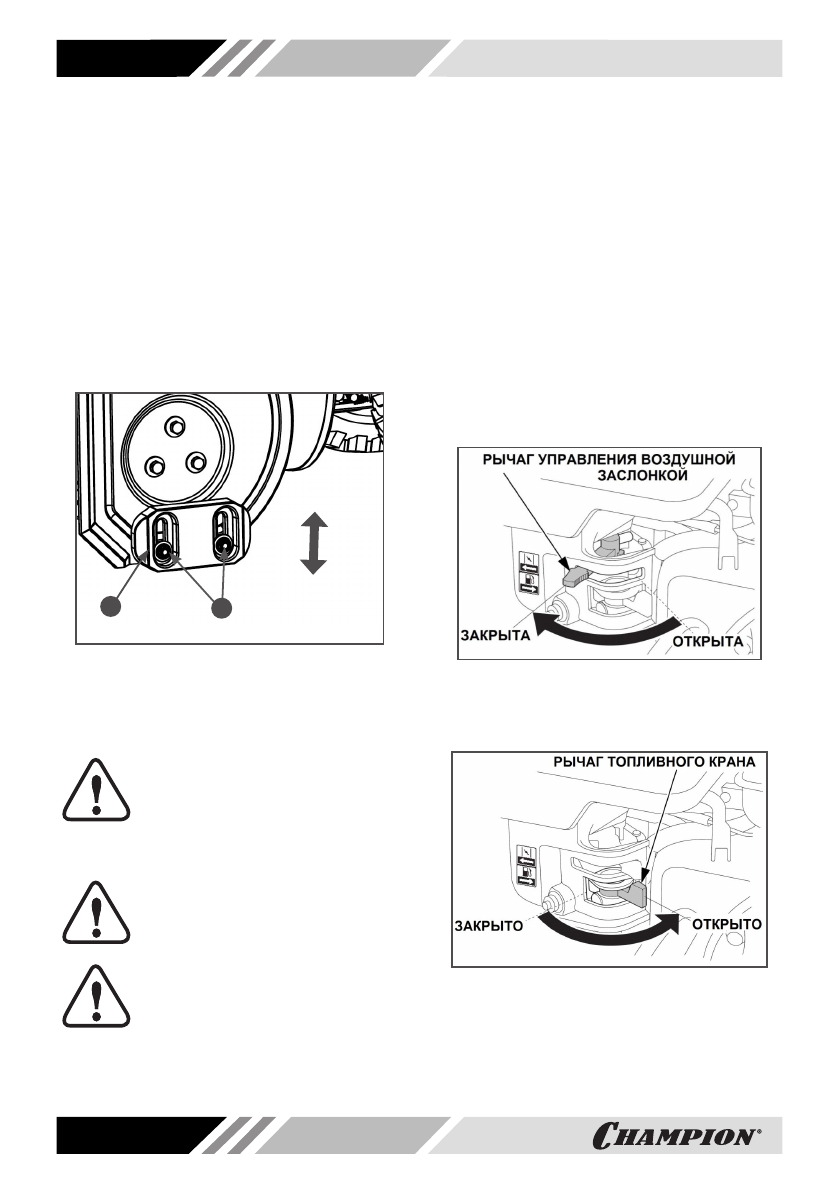 РЫЧАГ УПРАВЛЕНИЯ ВОЗДУШНОЙ ЗАСЛОНКОЙ

ЗАКРЫТА

ОТКРЫТА

РЫЧАГ ТОПЛИВНОГО КРАНА

ЗАКРЫТО

ОТКРЫТО

CHAMPION®