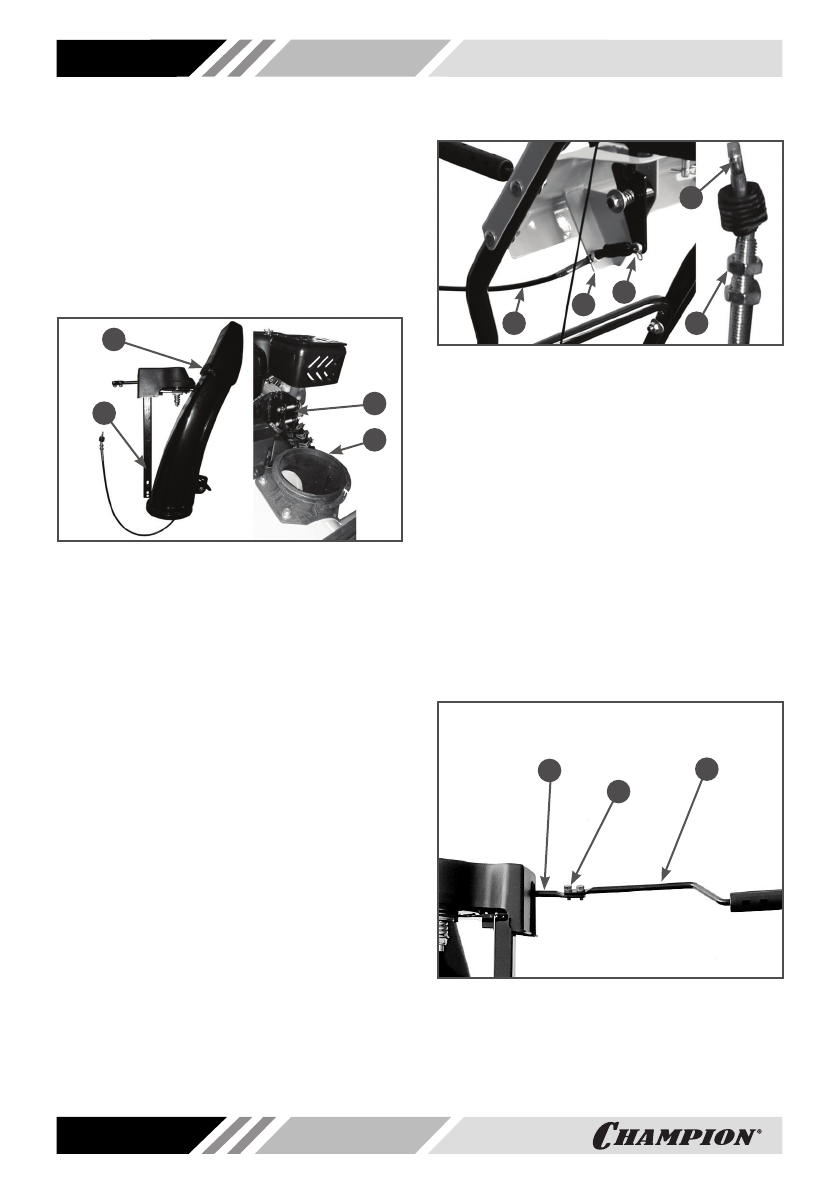 CHAMPION®