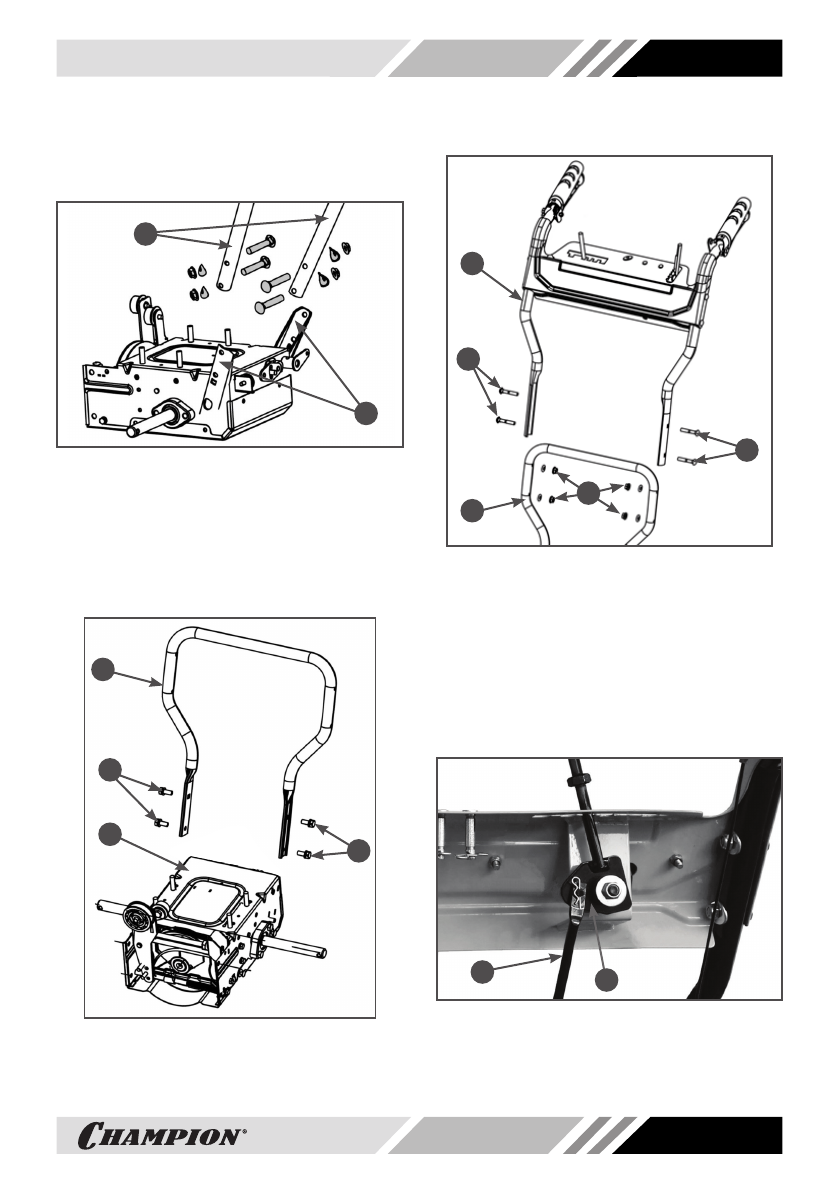 CHAMPION®