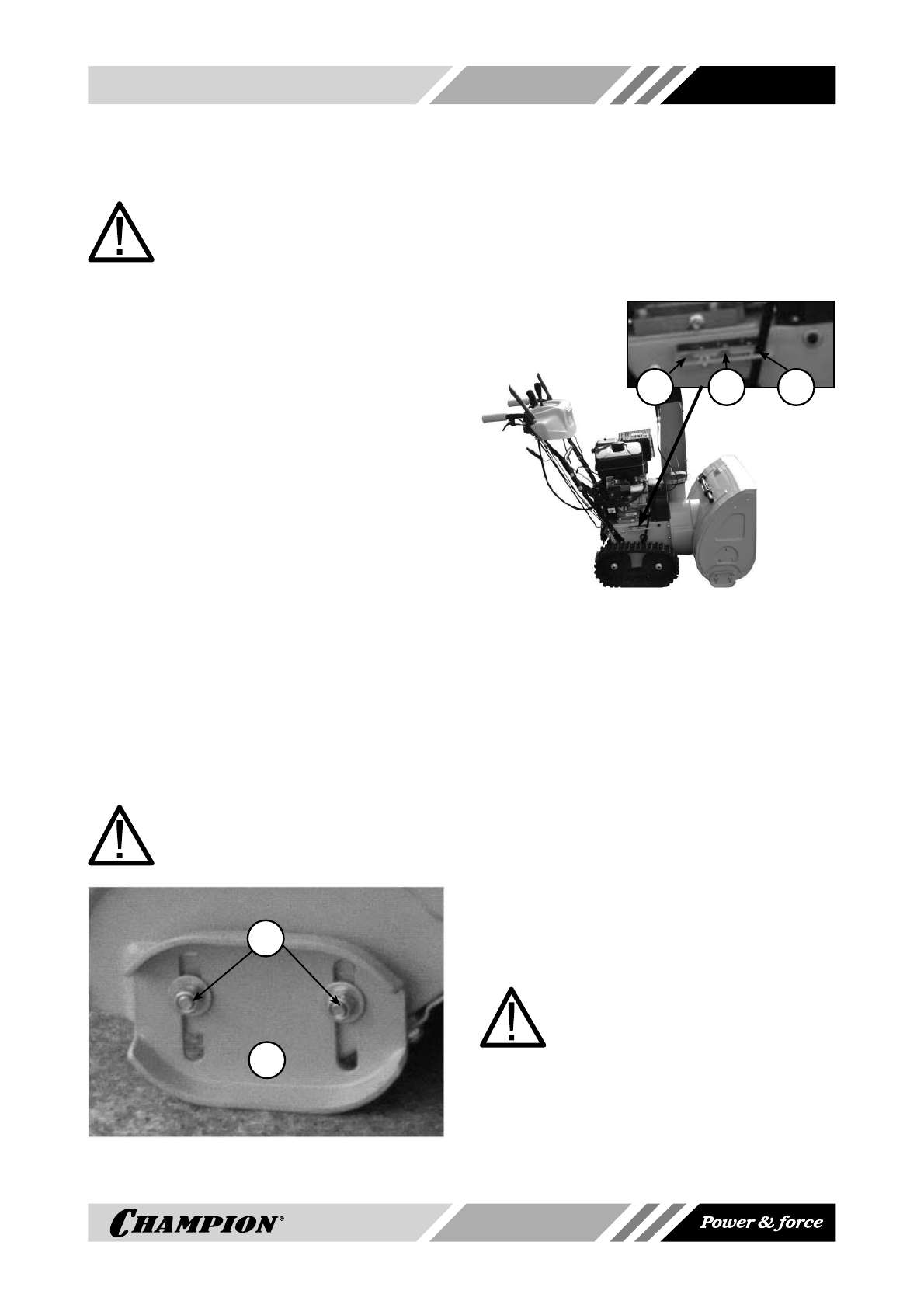 CHAMPION®

Power & force