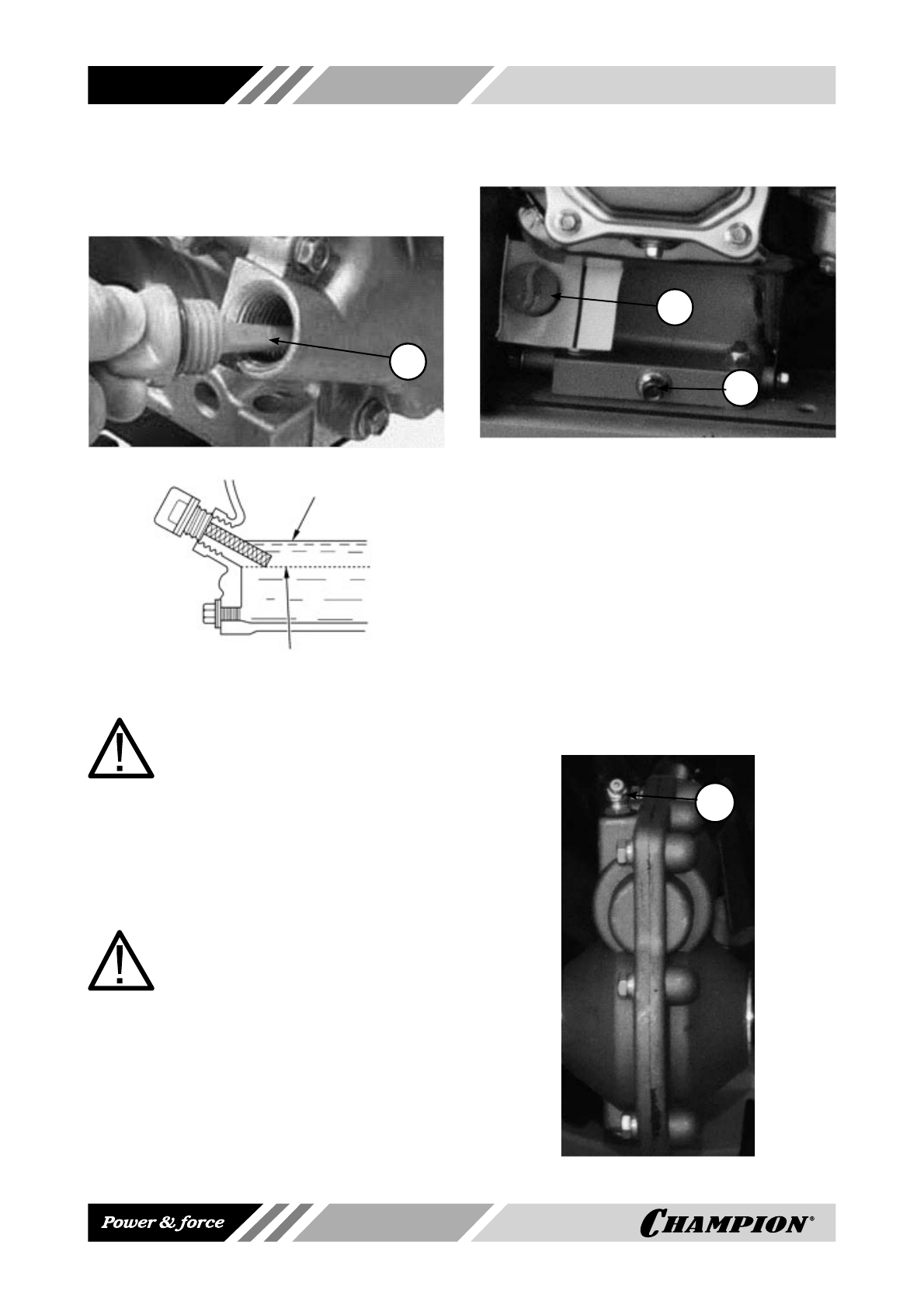 Power & force

CHAMPION®