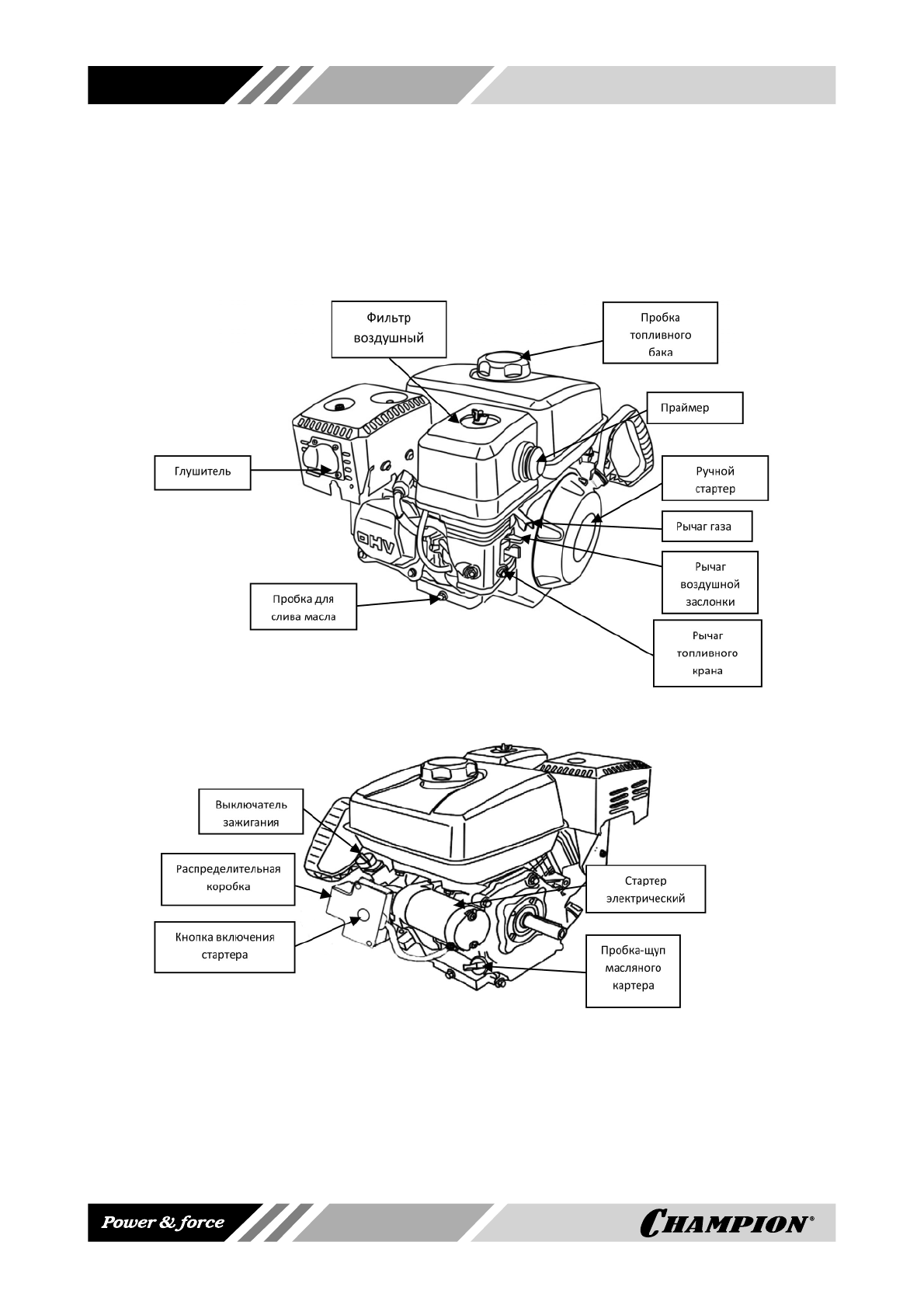 Фильтр воздушный

Пробка топливного бака

Праймер

Глушитель

Ручной стартер

Рычаг газа

Рычаг воздушной заслонки

Пробка для слива масла

Рычаг топливного крана

OHV

Выключатель зажигания

Распределительная коробка

Кнопка включения стартера

Стартер электрический

Пробка-щуп масляного картера

Power & force

CHAMPION®