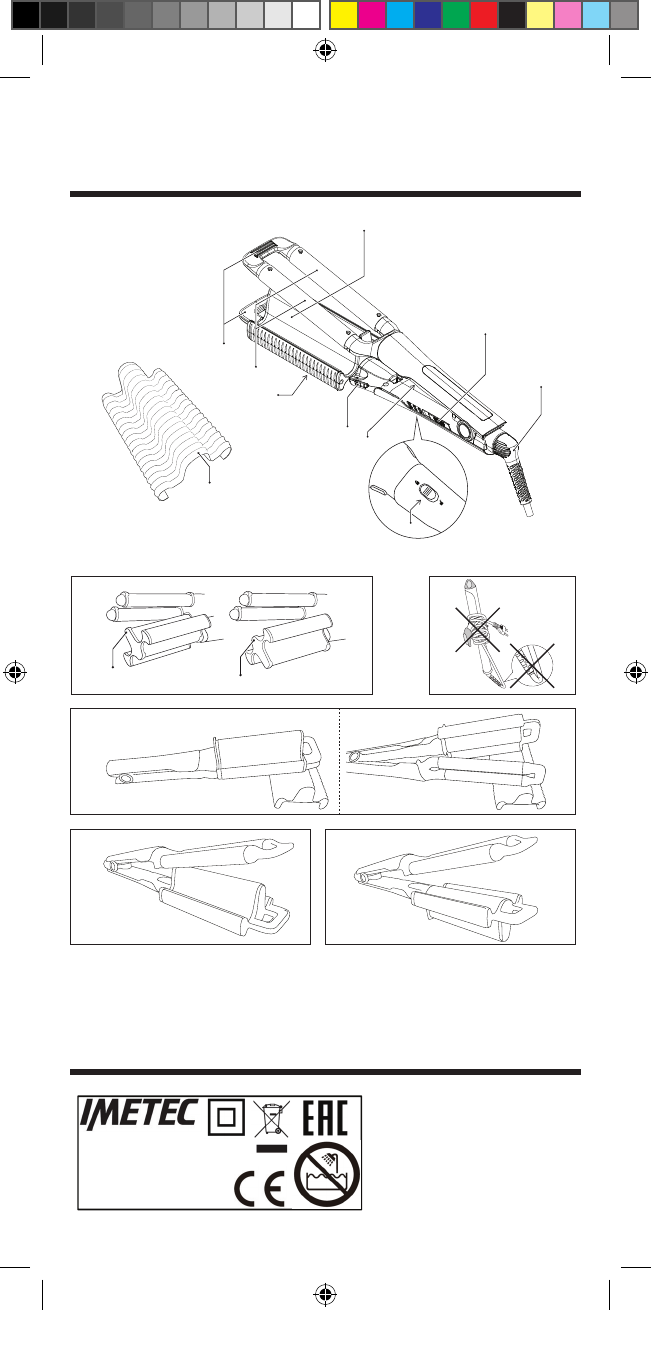 IMETEC

EAC

CE