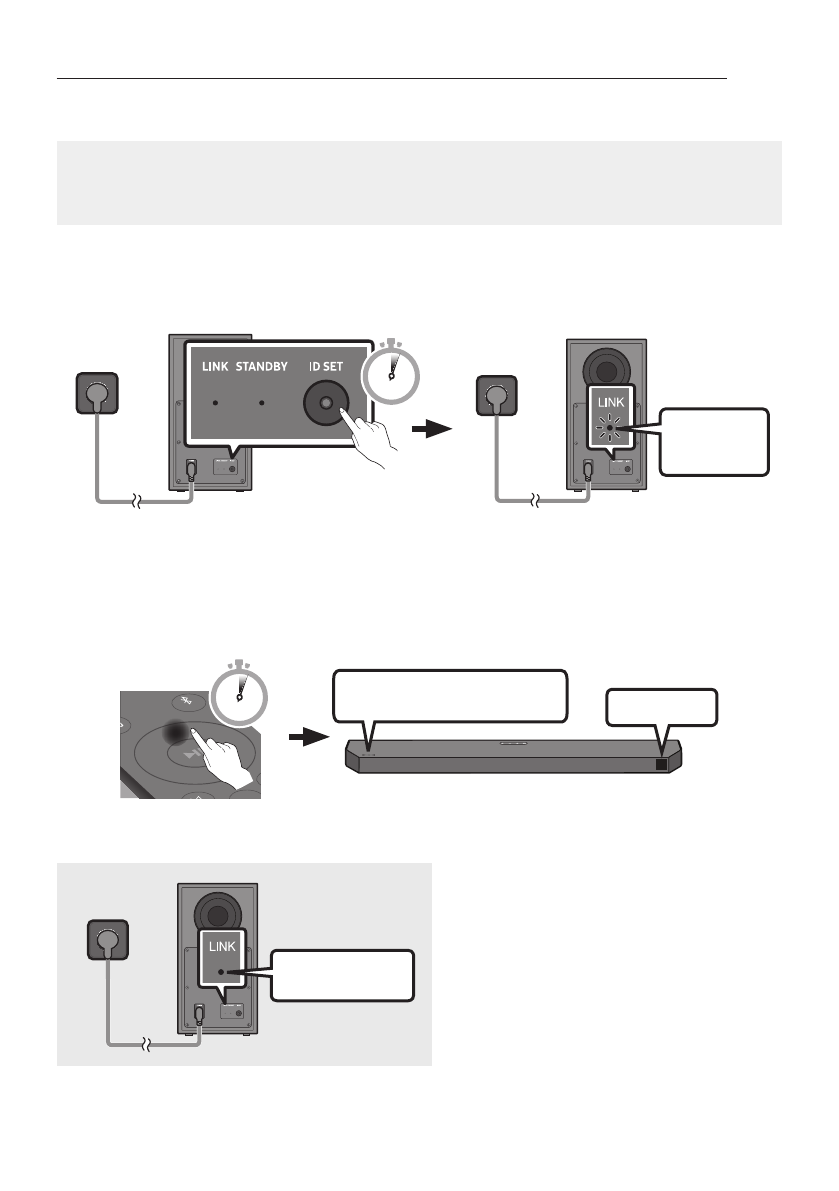 LINK STANDBY ID SET

LINK

LINK