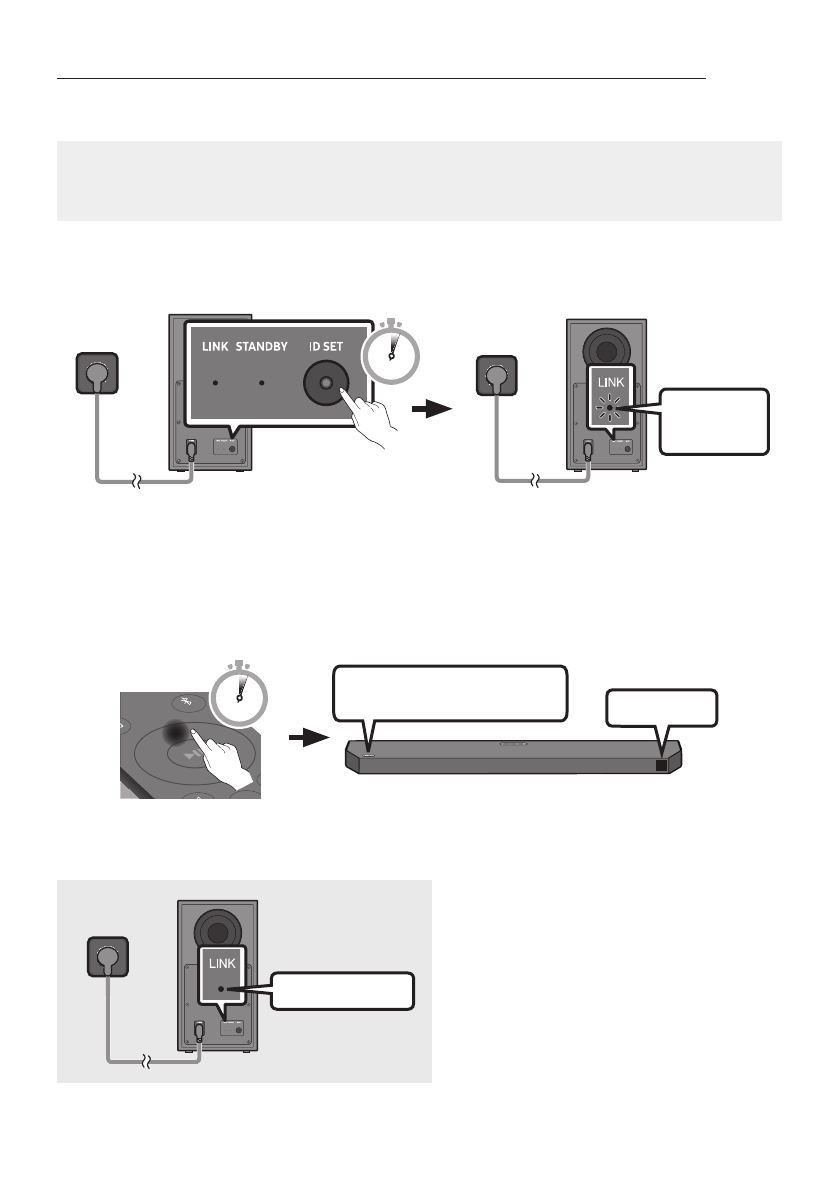 LINK STANDBY ID SET

LINK

LINK