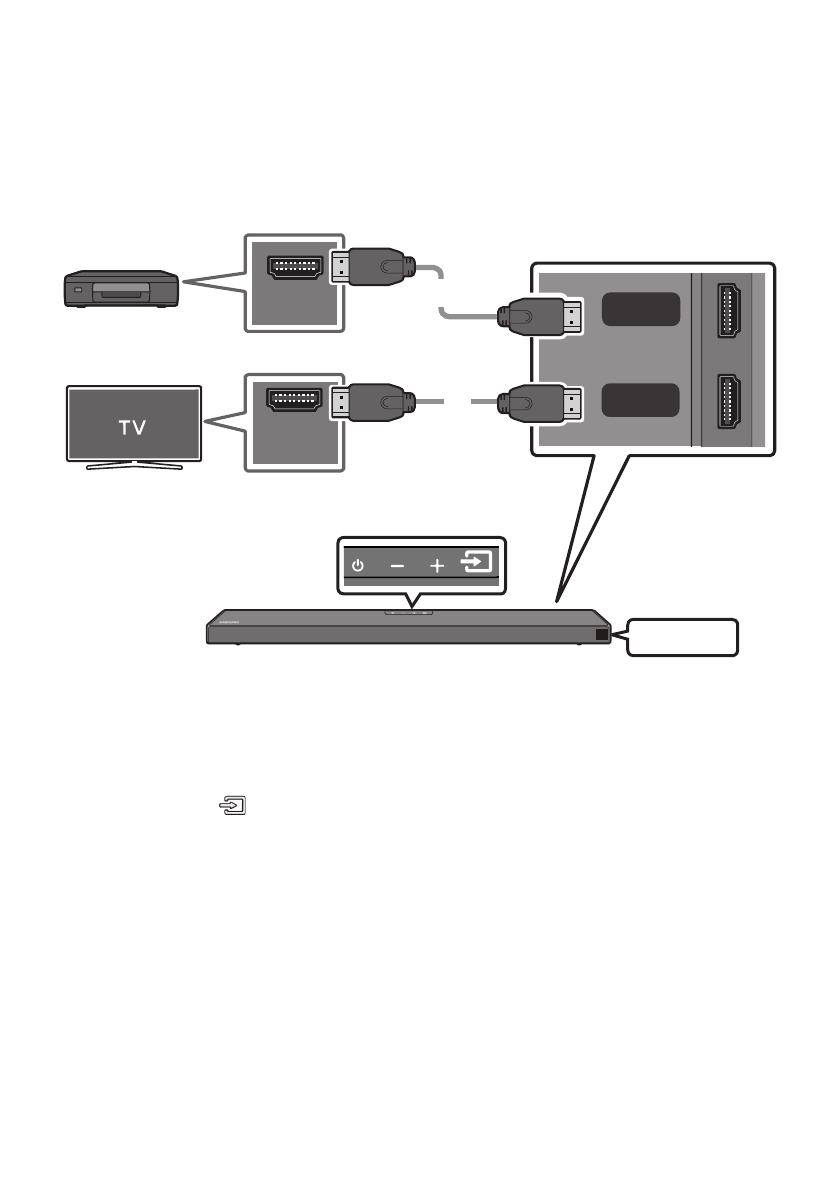 TV