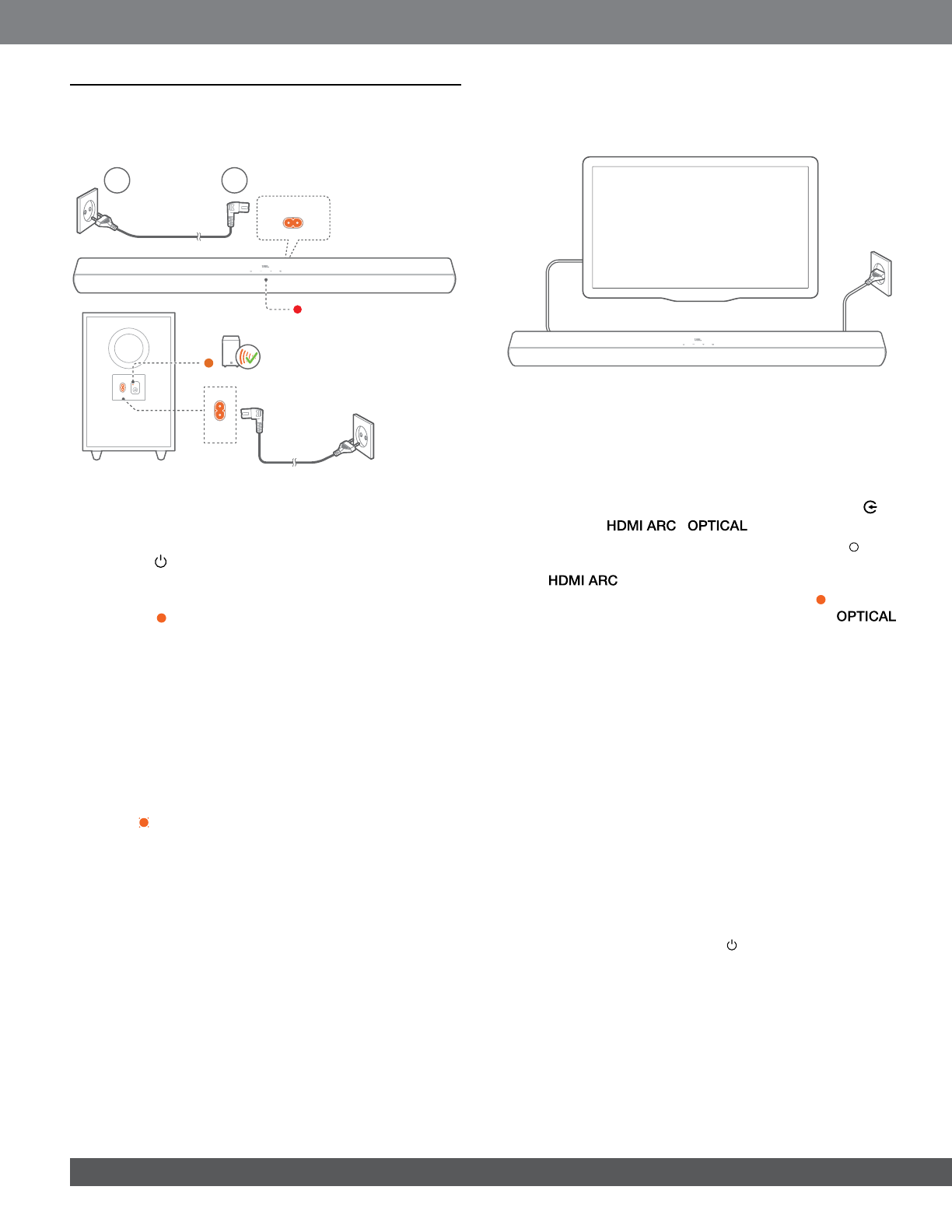 HDMI ARC OPTICAL

HDMI ARC

OPTICAL