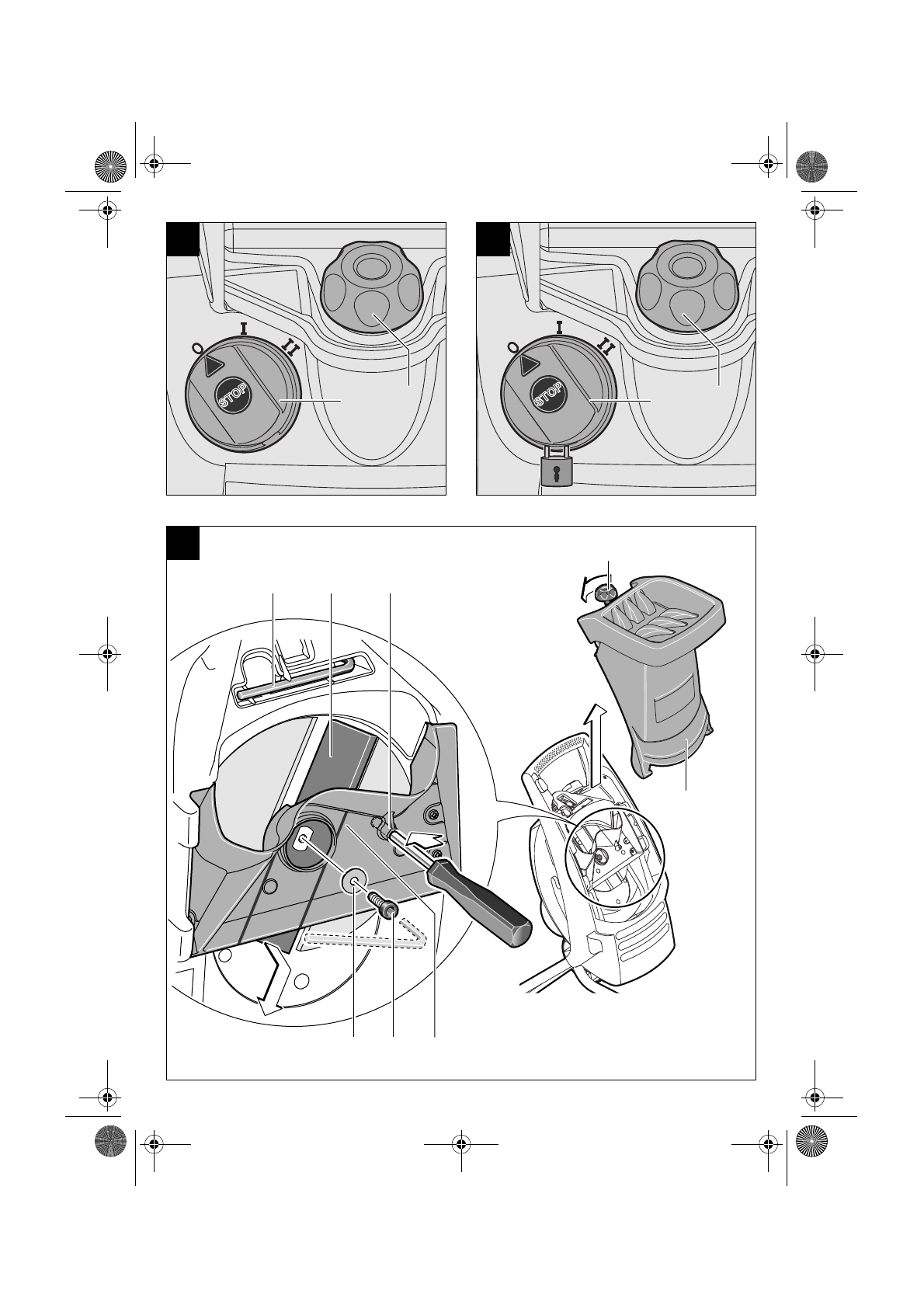 O
I
II
STOP

O
I
II
STOP